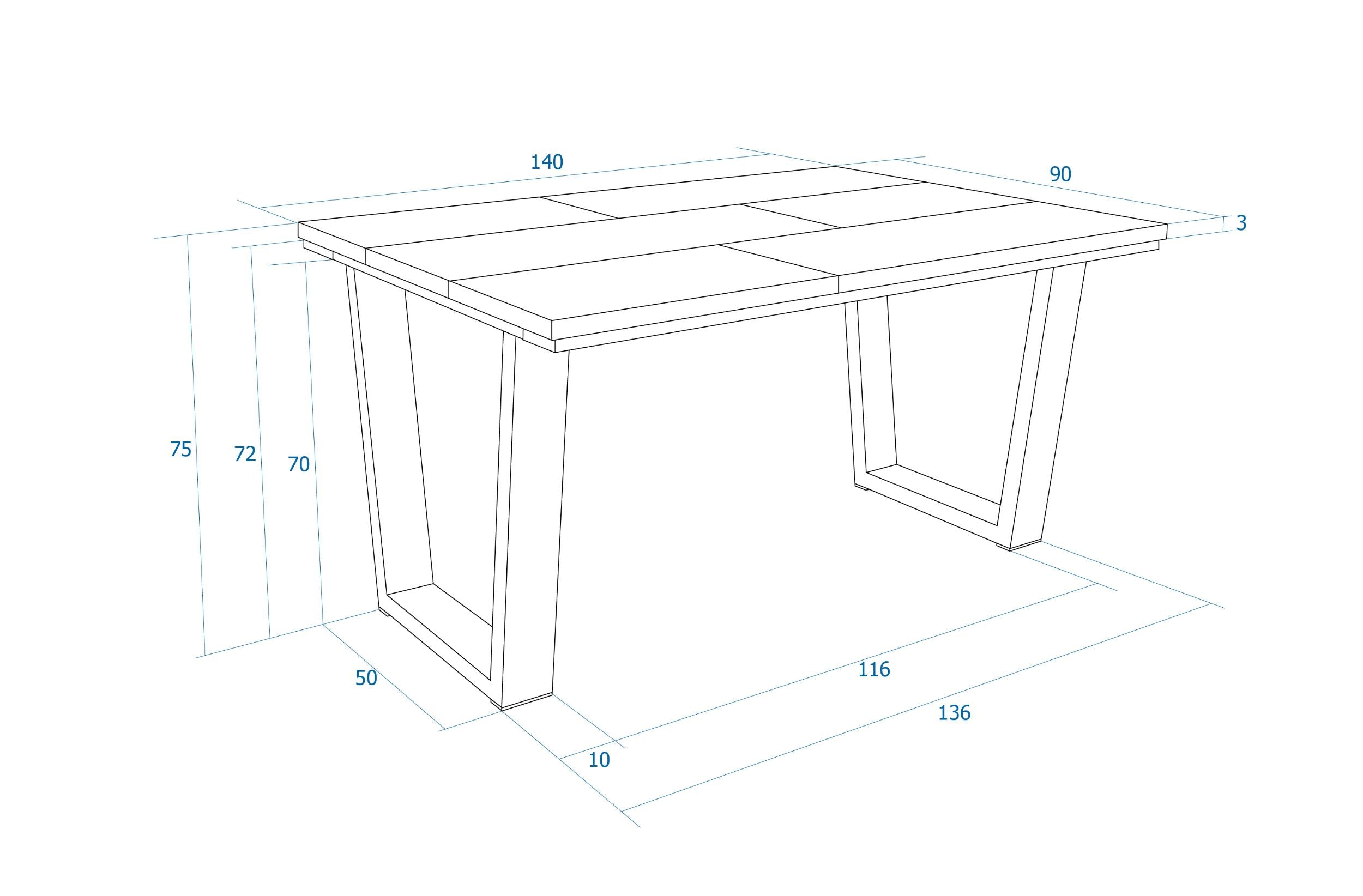 140
90
3
75
72
70
50
116
136
10