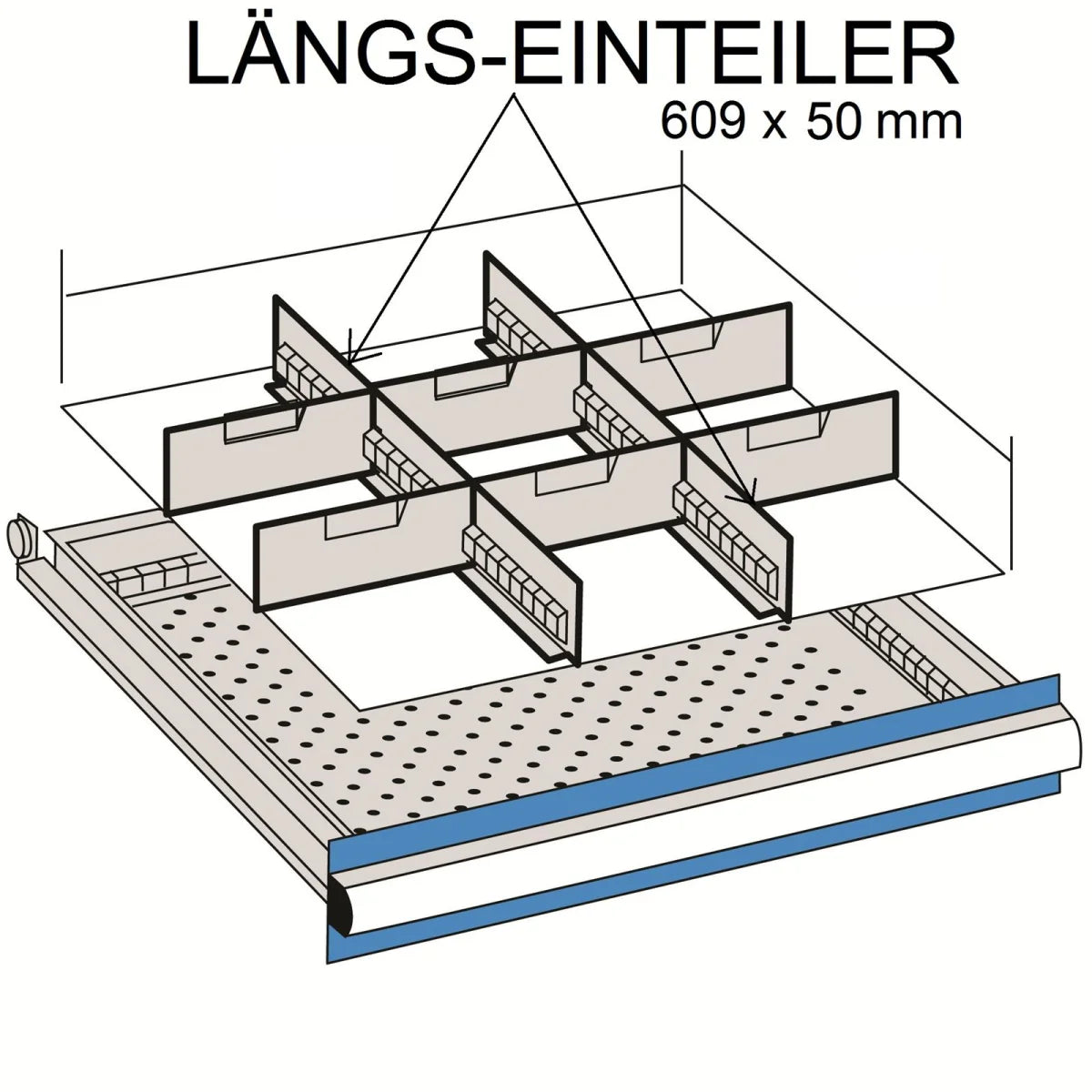 LÄNGS-EINTEILER
609 x 50 mm