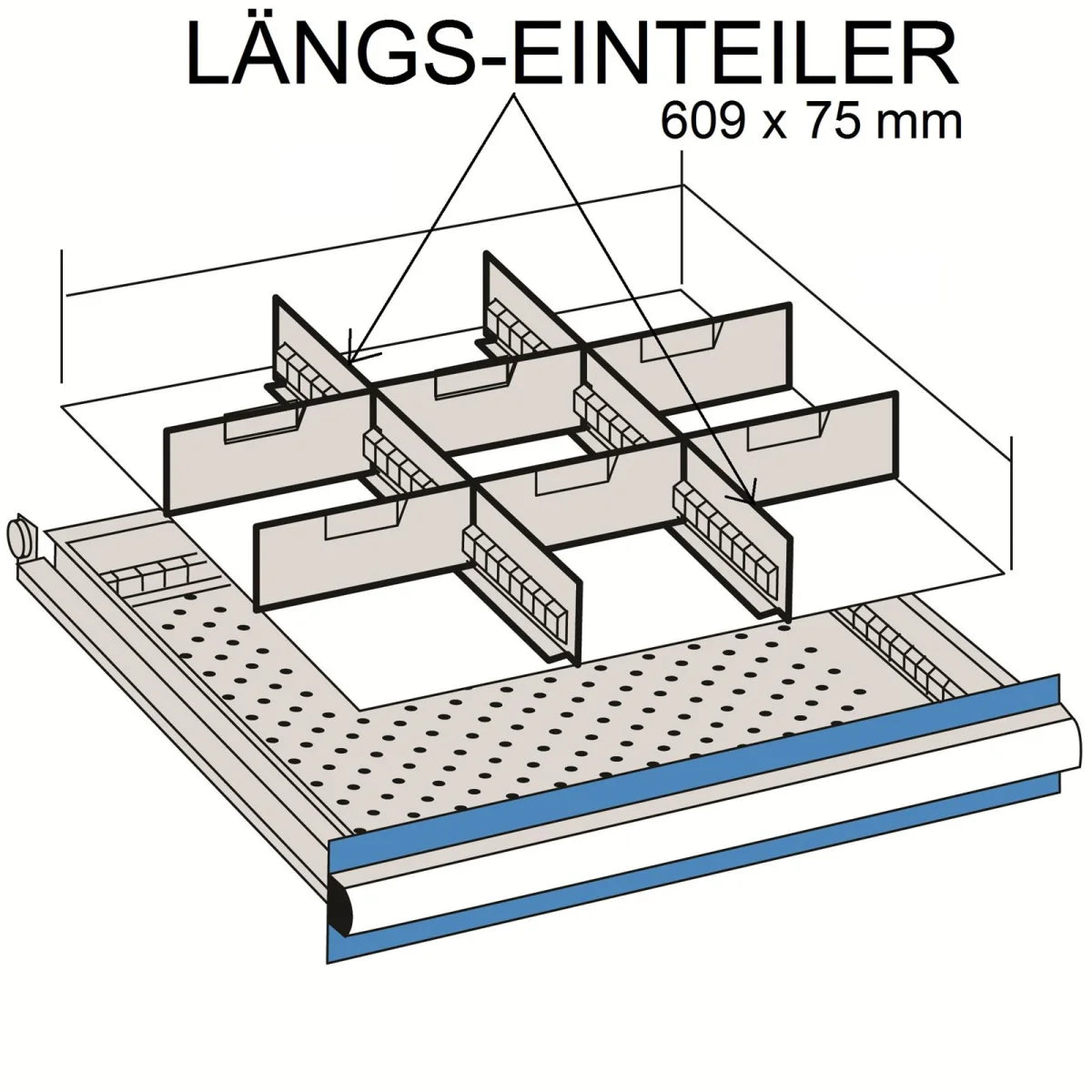 LÄNGS-EINTEILER
609 x 75 mm