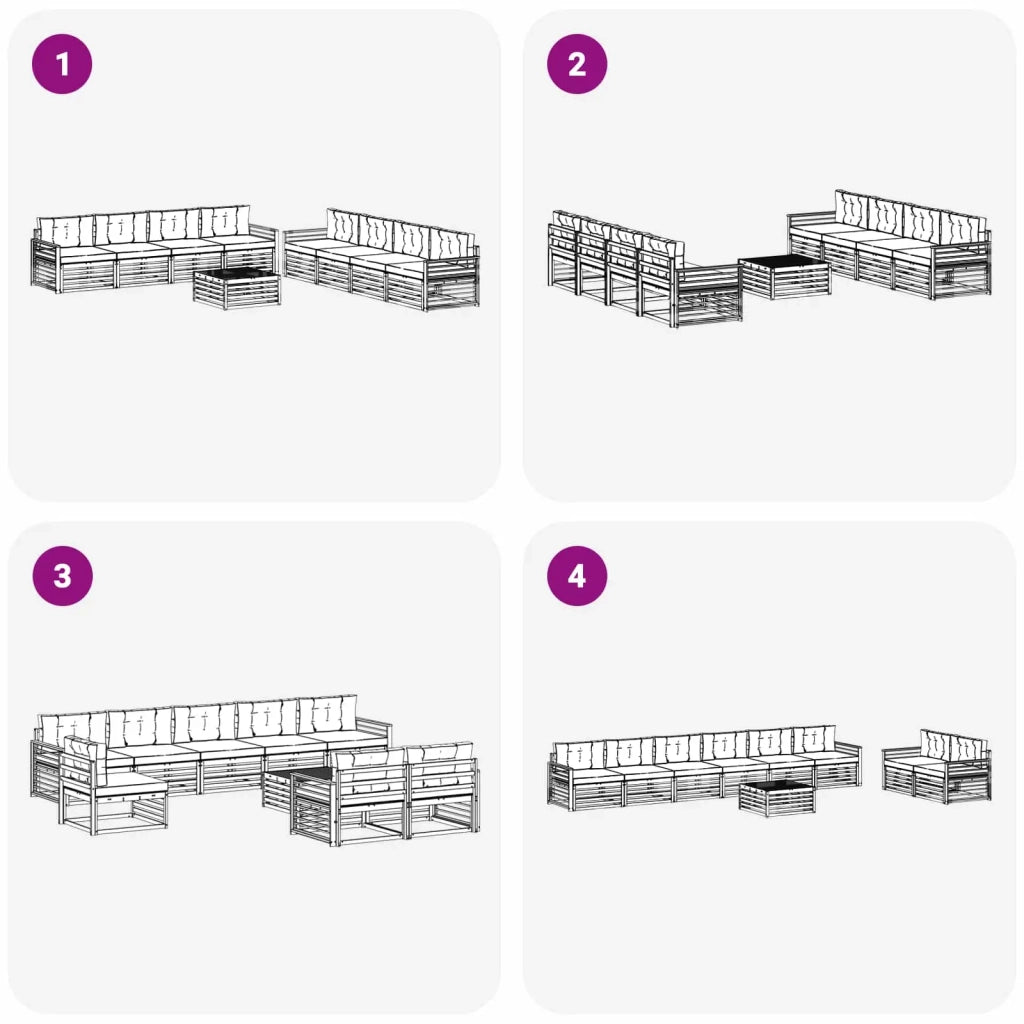 1

2

3

4