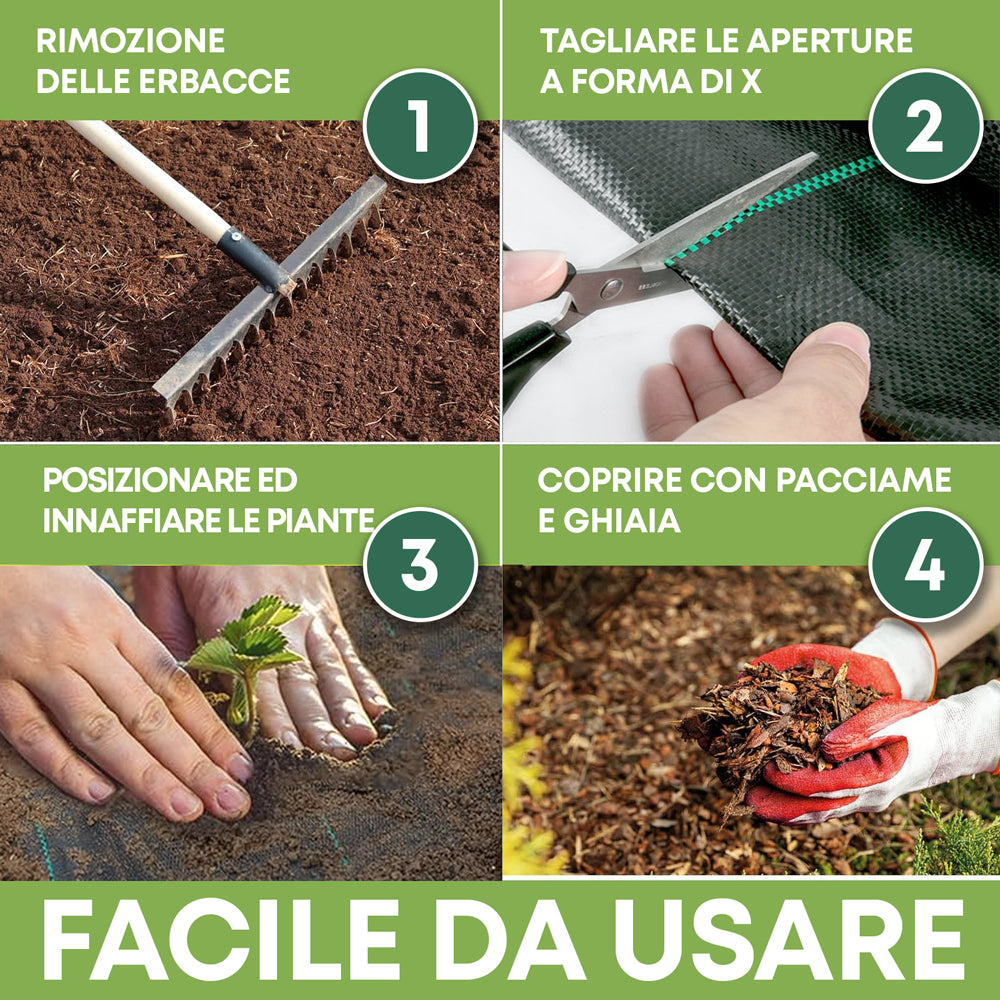 RIMOZIONE DELLE ERBACCE

1

TAGLIARE LE APERTURE A FORMA DI X

2

POSIZIONARE ED INNAFFIARE LE PIANTE

3

COPRIRE CON PACCIAME E GHIAIA

4

FACILE DA USARE