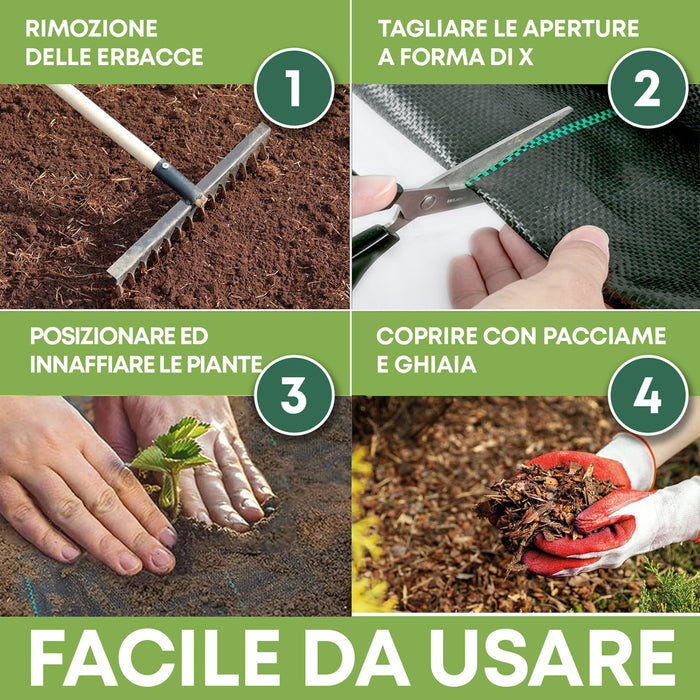 RIMOZIONE DELLE ERBACCE

1

TAGLIARE LE APERTURE A FORMA DI X

2

POSIZIONARE ED INNAFFIARE LE PIANTE

3

COPRIRE CON PACCIAME E GHIAIA

4

FACILE DA USARE