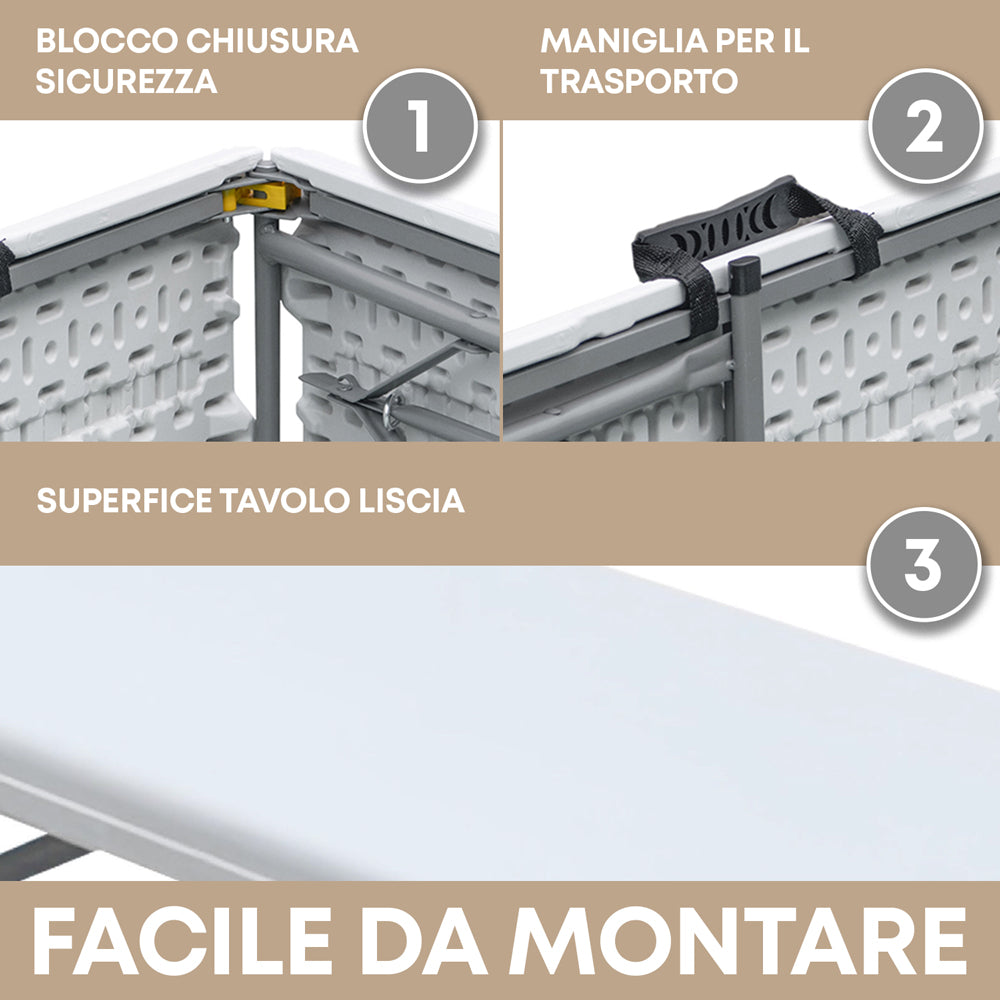 BLOCCO CHIUSURA SICUREZZA

1

MANIGLIA PER IL TRASPORTO

2

SUPERFICE TAVOLO LISCIA

3

FACILE DA MONTARE