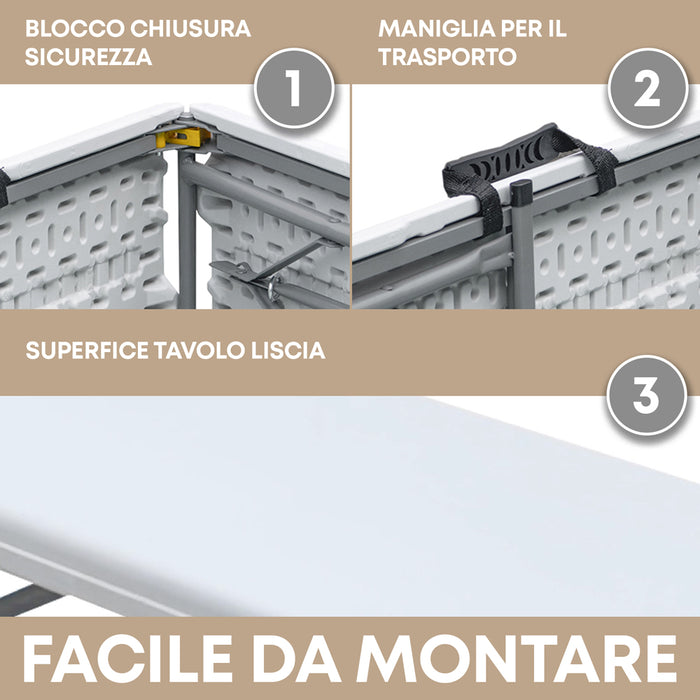 BLOCCO CHIUSURA SICUREZZA

1

MANIGLIA PER IL TRASPORTO

2

SUPERFICE TAVOLO LISCIA

3

FACILE DA MONTARE