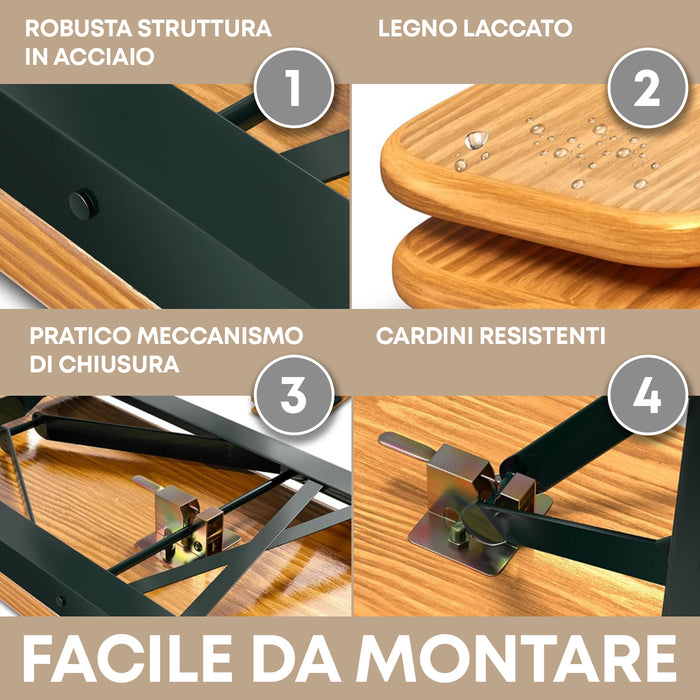 ROBUSTA STRUTTURA IN ACCIAIO

1

LEGNO LACCATO

2

PRATICO MECCANISMO DI CHIUSURA

3

CARDINI RESISTENTI

4

FACILE DA MONTARE