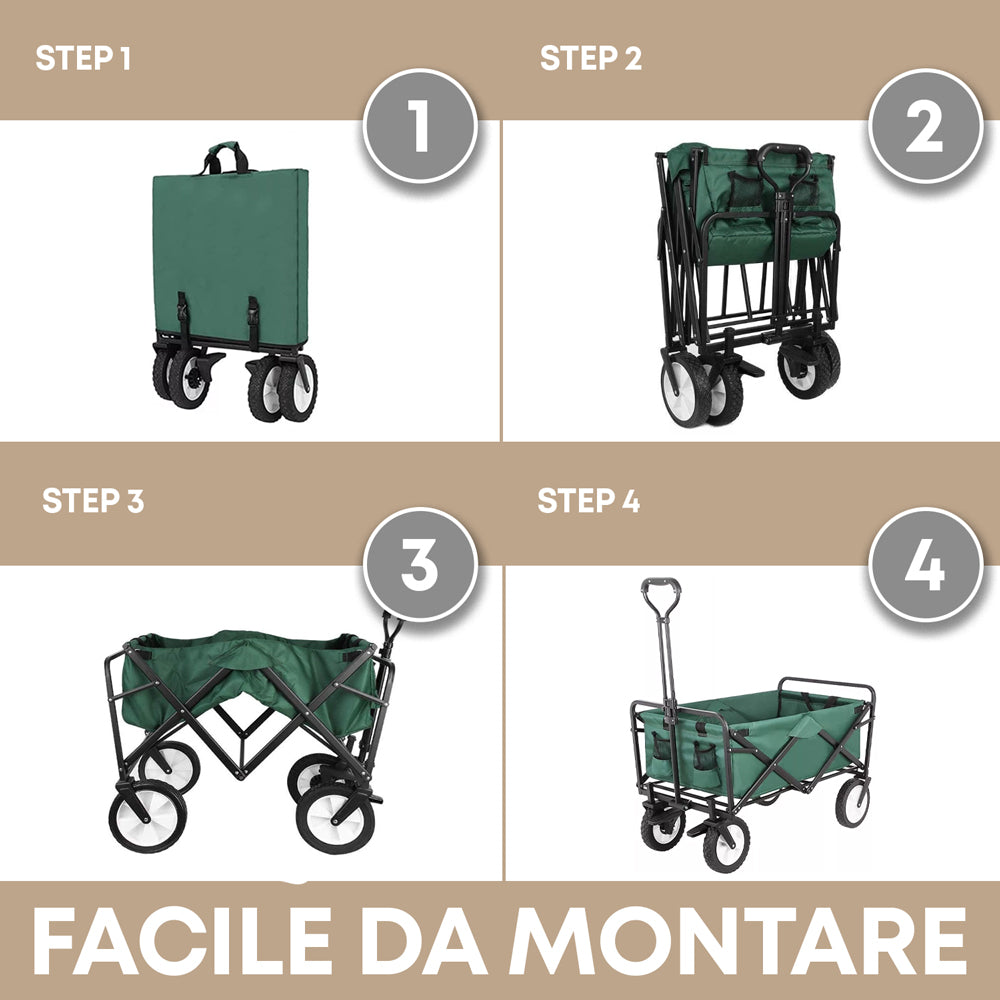 STEP 1

1

STEP 2

2

STEP 3

3

STEP 4

4

FACILE DA MONTARE