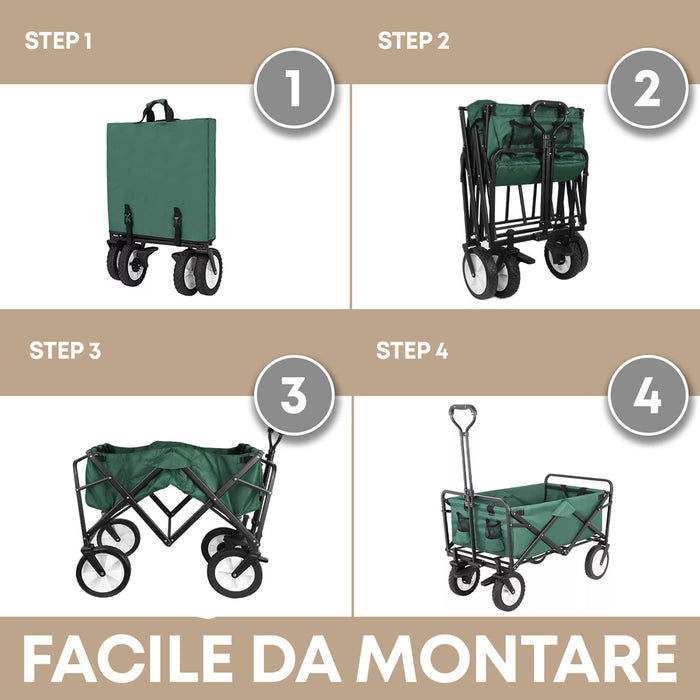 STEP 1

1

STEP 2

2

STEP 3

3

STEP 4

4

FACILE DA MONTARE