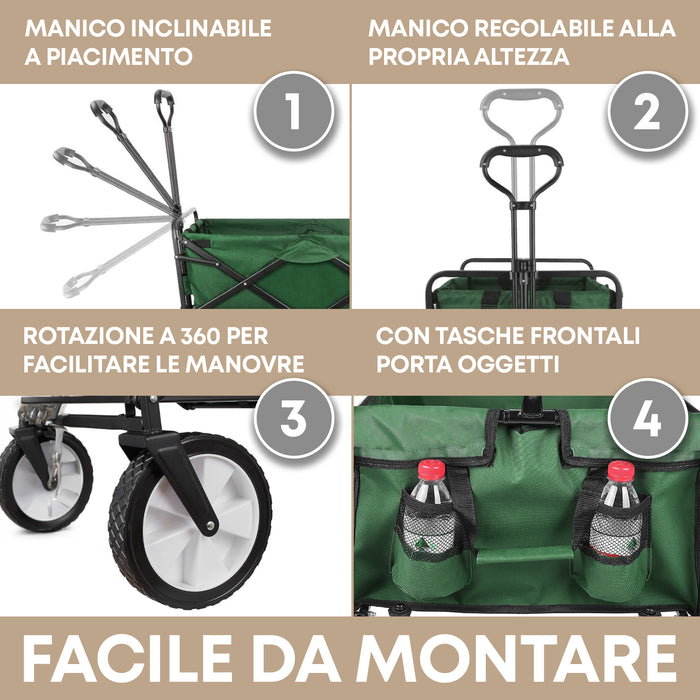 MANICO INCLINABILE A PIACIMENTO

1

MANICO REGOLABILE ALLA PROPRIA ALTEZZA

2

ROTAZIONE A 360 PER FACILITARE LE MANOVRE

3

CON TASCHE FRONTALI PORTA OGGETTI

4

FACILE DA MONTARE