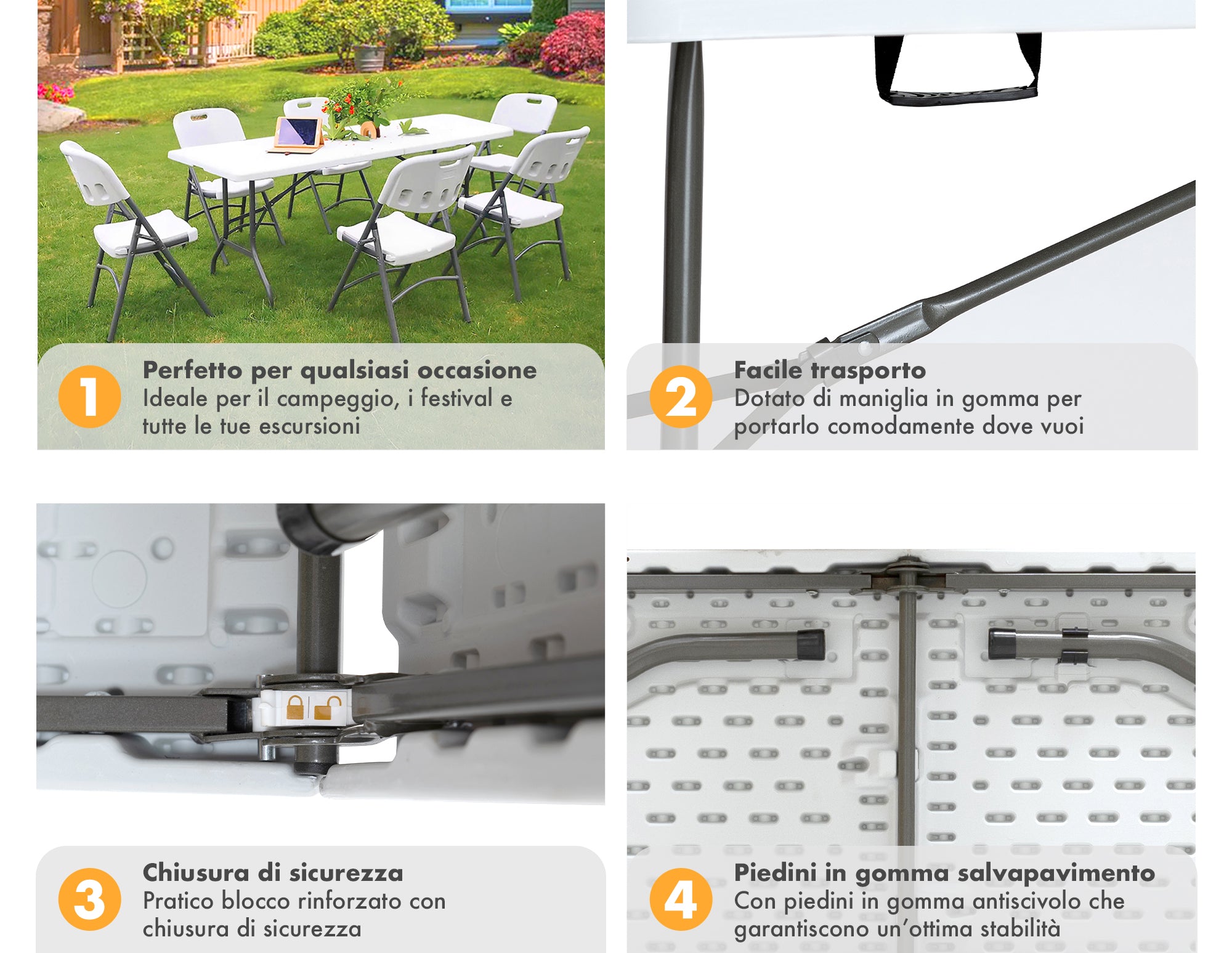 1
Perfetto per qualsiasi occasione
Ideale per il campeggio, i festival e tutte le tue escursioni

2
Facile trasporto
Dotato di maniglia in gomma per portarlo comodamente dove vuoi

3
Chiusura di sicurezza
Pratico blocco rinforzato con chiusura di sicurezza

4
Piedini in gomma salvapavimento
Con piedini in gomma antiscivolo che garantiscono un'ottima stabilità