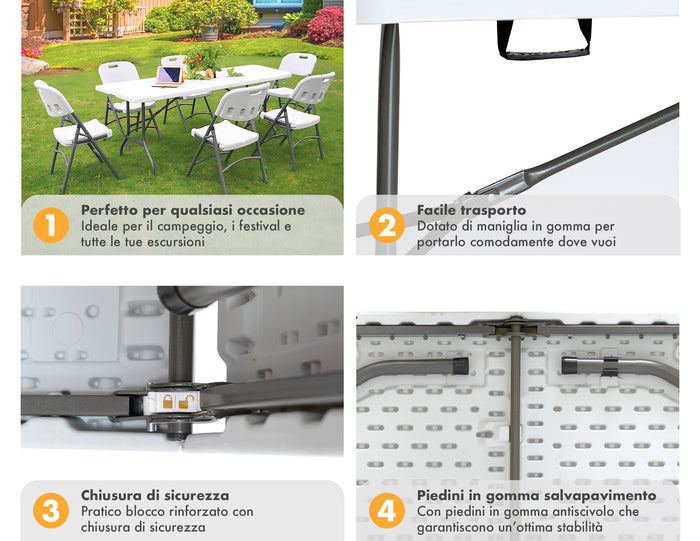 1
Perfetto per qualsiasi occasione
Ideale per il campeggio, i festival e tutte le tue escursioni

2
Facile trasporto
Dotato di maniglia in gomma per portarlo comodamente dove vuoi

3
Chiusura di sicurezza
Pratico blocco rinforzato con chiusura di sicurezza

4
Piedini in gomma salvapavimento
Con piedini in gomma antiscivolo che garantiscono un'ottima stabilità