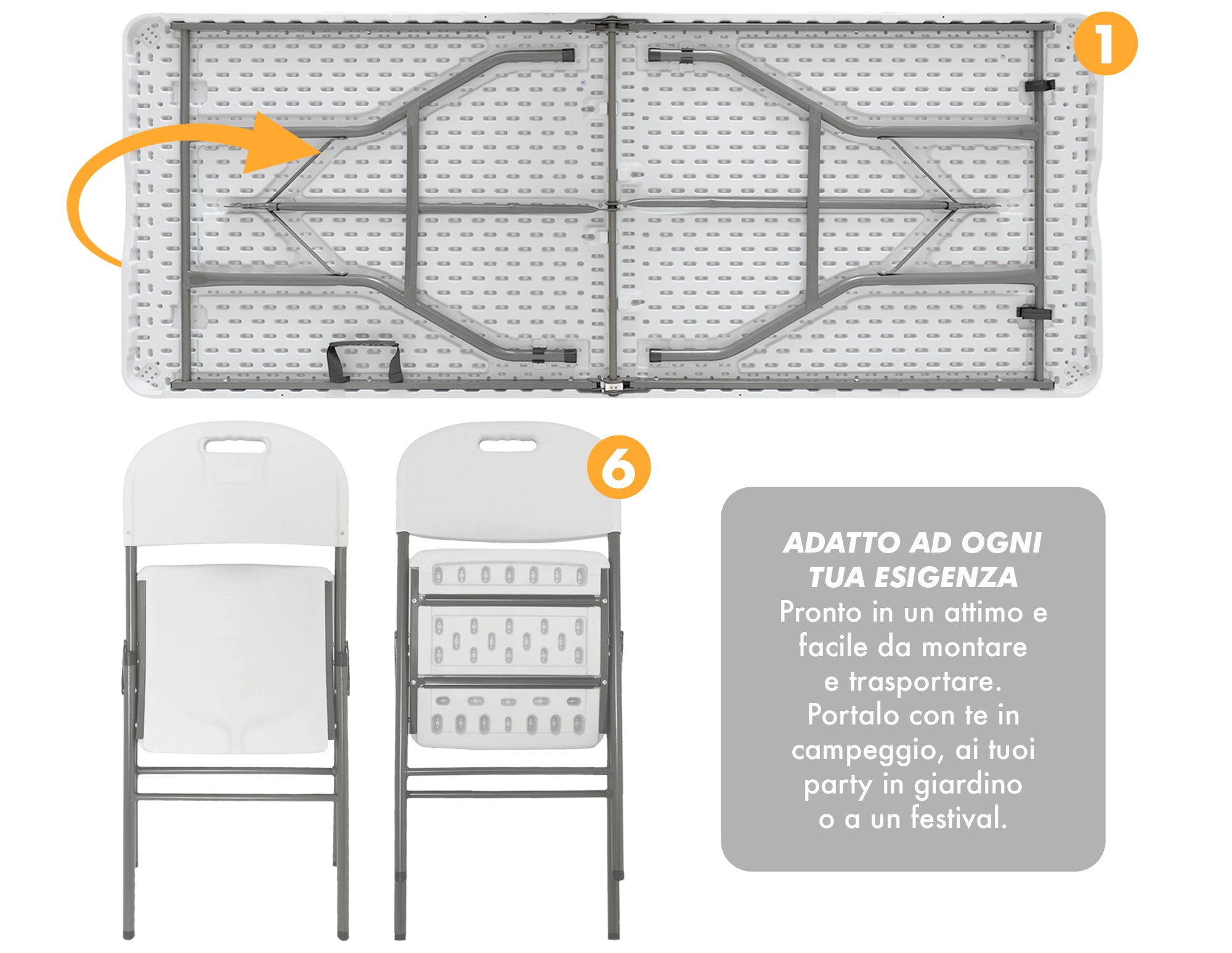 1

6

ADATTO AD OGNI TUA ESIGENZA
Pronto in un attimo e facile da montare e trasportare. Portalo con te in campeggio, ai tuoi party in giardino o a un festival.