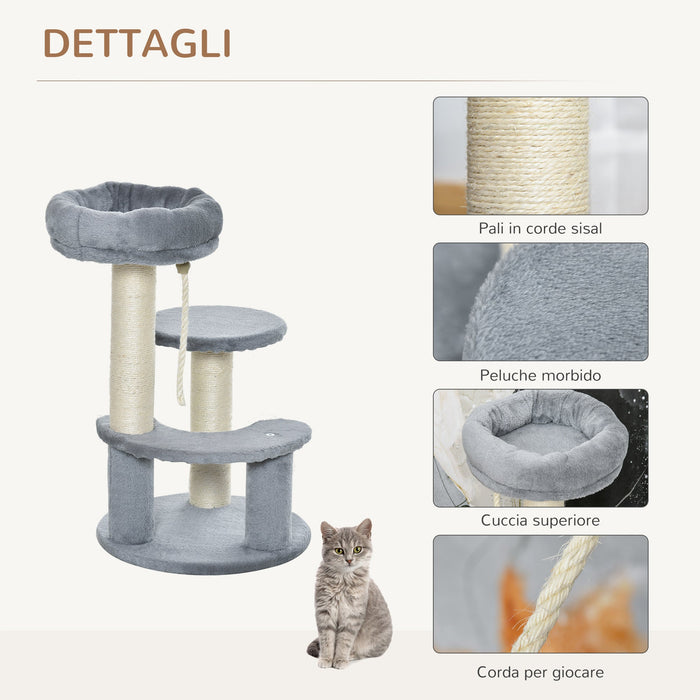 DETTAGLI

Pali in corde sisal

Peluche morbido

Cuccia superiore

Corda per giocare