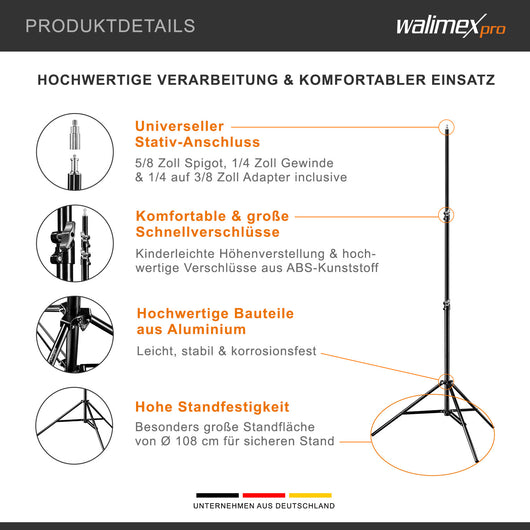 PRODUKTDETAILS

walimex pro

HOCHWERTIGE VERARBEITUNG & KOMFORTABLER EINSATZ

Universeller Stativ-Anschluss

5/8 Zoll Spigot, 1/4 Zoll Gewinde & 1/4 auf 3/8 Zoll Adapter inclusive

Komfortable & große Schnellverschlüsse

Kinderleichte Höhenverstellung & hochwertige Verschlüsse aus ABS-Kunststoff

Hochwertige Bauteile aus Aluminium

Leicht, stabil & korrosionsfest

Hohe Standfestigkeit

Besonders große Standfläche von Ø 108 cm für sicheren Stand

UNTERNEHMEN AUS DEUTSCHLAND