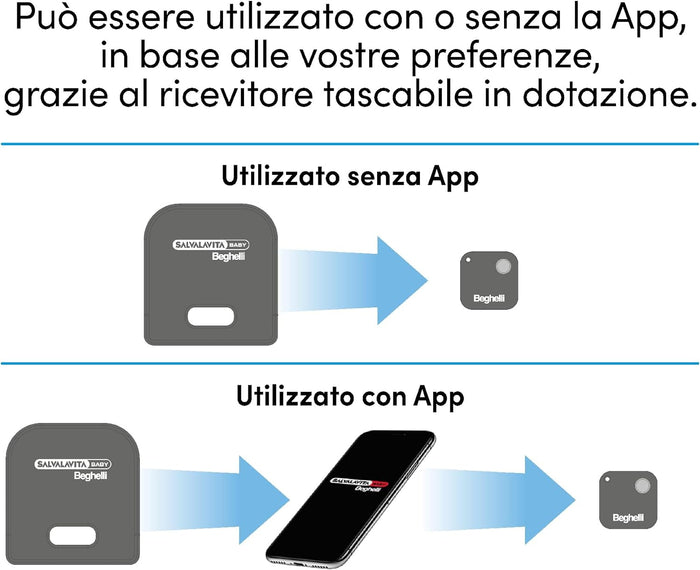 Può essere utilizzato con o senza la App, in base alle vostre preferenze, grazie al ricevitore tascabile in dotazione.

Utilizzato senza App

SALVALAVITA BABY
Beghelli

Beghelli

Utilizzato con App

SALVALAVITA BABY
Beghelli

SALVALAVITA BABY
Beghelli

Beghelli