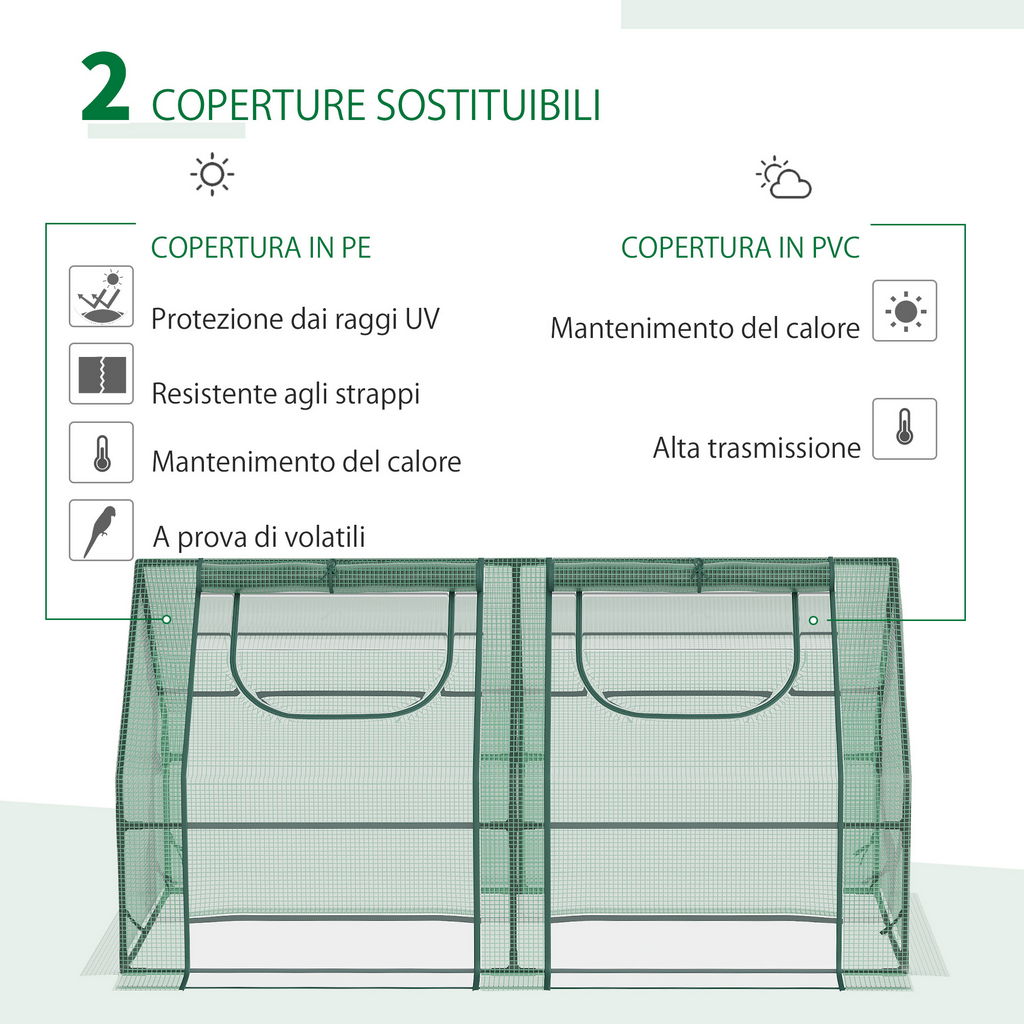 2 COPERTURE SOSTITUIBILI

COPERTURA IN PE

Protezione dai raggi UV

Resistente agli strappi

Mantenimento del calore

A prova di volatili

COPERTURA IN PVC

Mantenimento del calore

Alta trasmissione