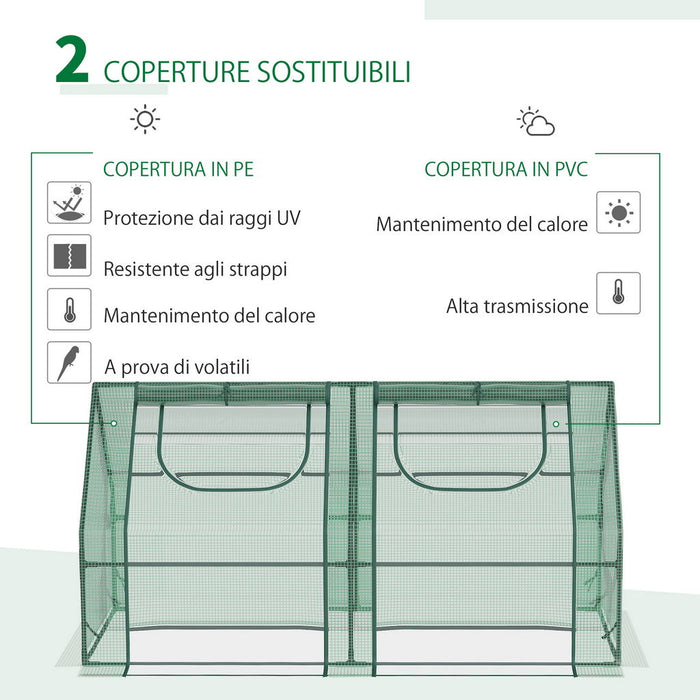 2 COPERTURE SOSTITUIBILI

COPERTURA IN PE

Protezione dai raggi UV

Resistente agli strappi

Mantenimento del calore

A prova di volatili

COPERTURA IN PVC

Mantenimento del calore

Alta trasmissione