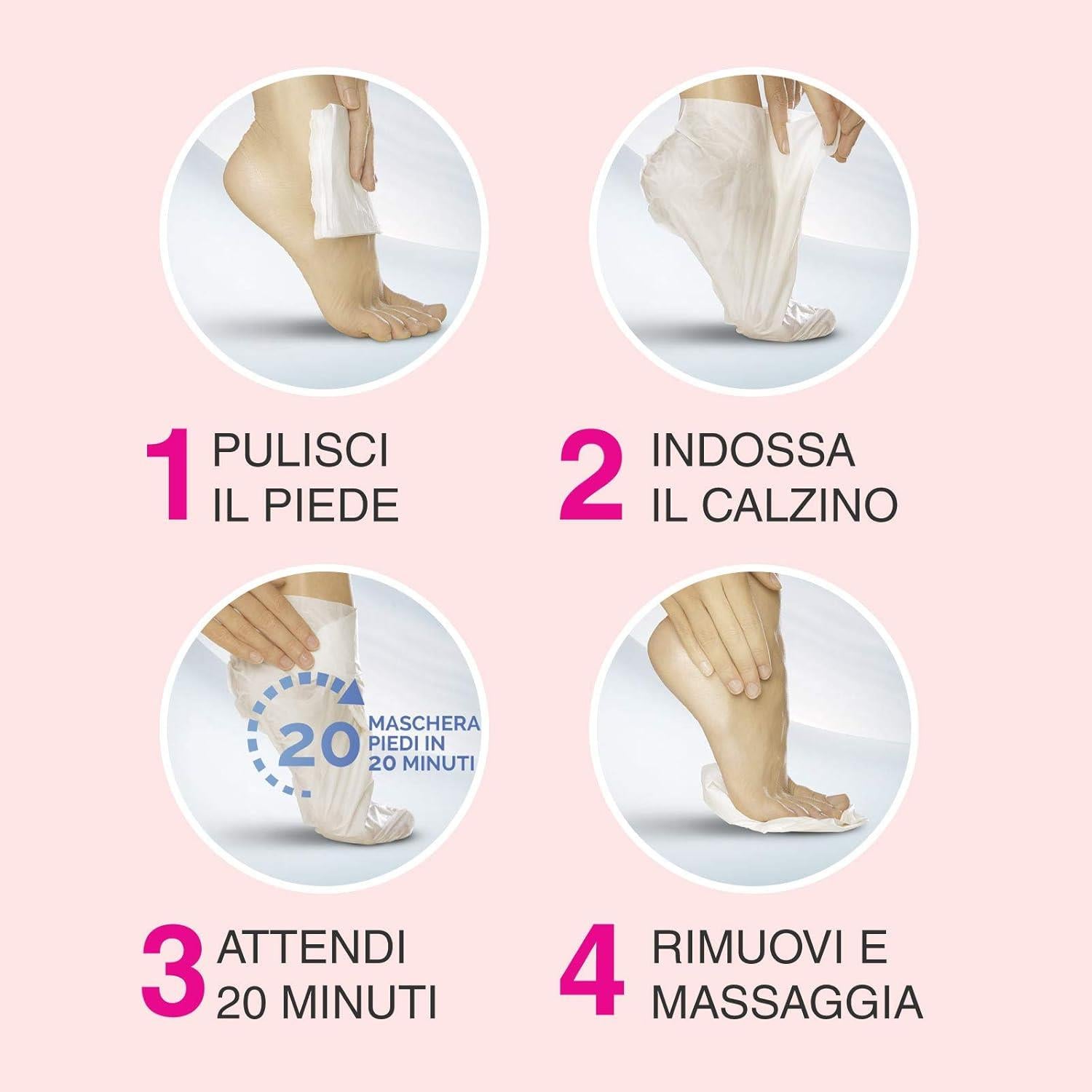 1 PULISCI IL PIEDE

2 INDOSSA IL CALZINO

20 MASCHERA PIEDI IN 20 MINUTI

3 ATTENDI 20 MINUTI

4 RIMUOVI E MASSAGGIA