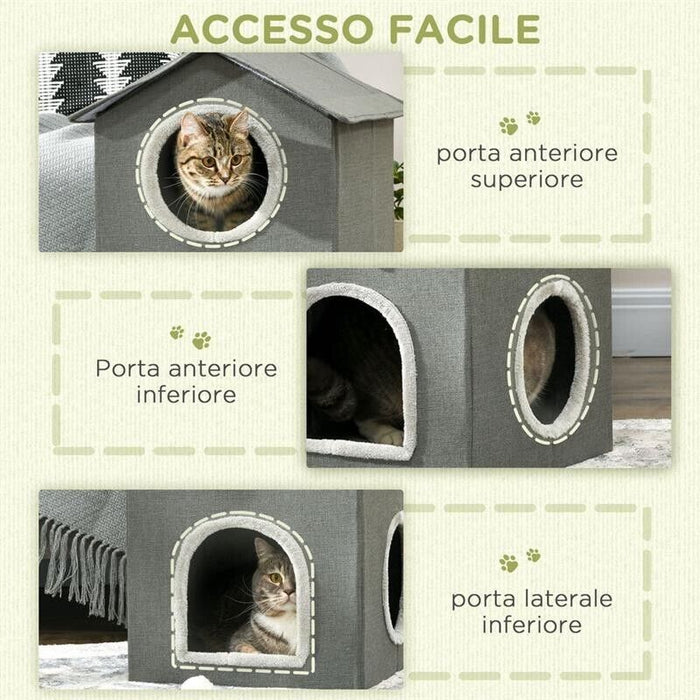 ACCESSO FACILE

porta anteriore superiore

Porta anteriore inferiore

porta laterale inferiore