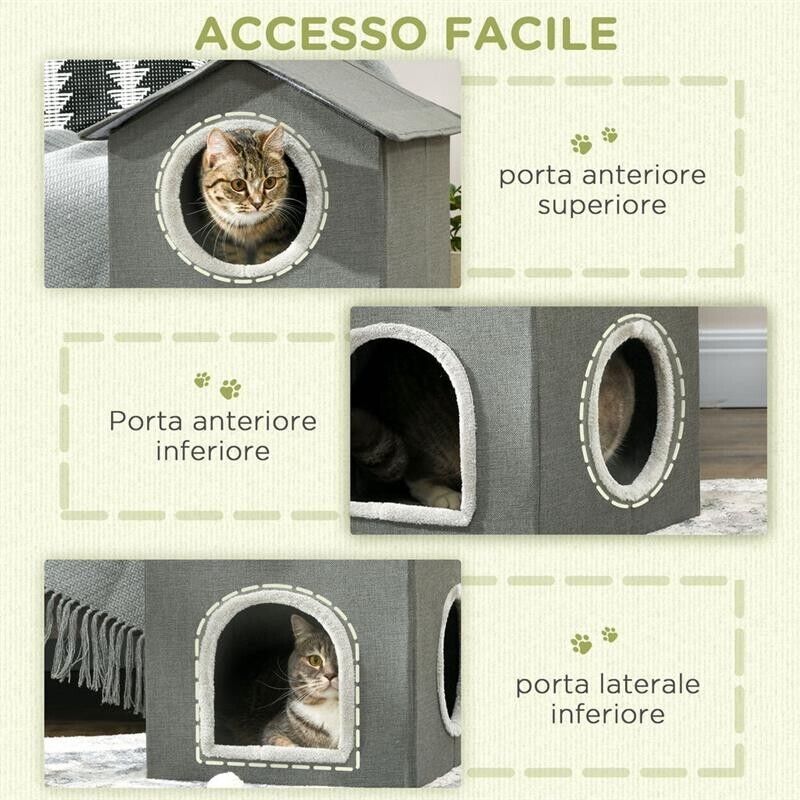 ACCESSO FACILE

porta anteriore superiore

Porta anteriore inferiore

porta laterale inferiore