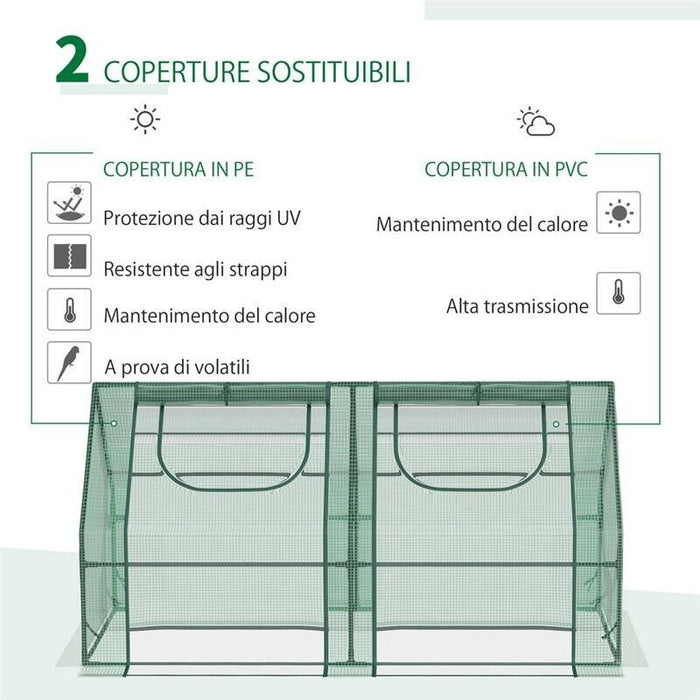 2 COPERTURE SOSTITUIBILI

COPERTURA IN PE

Protezione dai raggi UV

Resistente agli strappi

Mantenimento del calore

A prova di volatili

COPERTURA IN PVC

Mantenimento del calore

Alta trasmissione