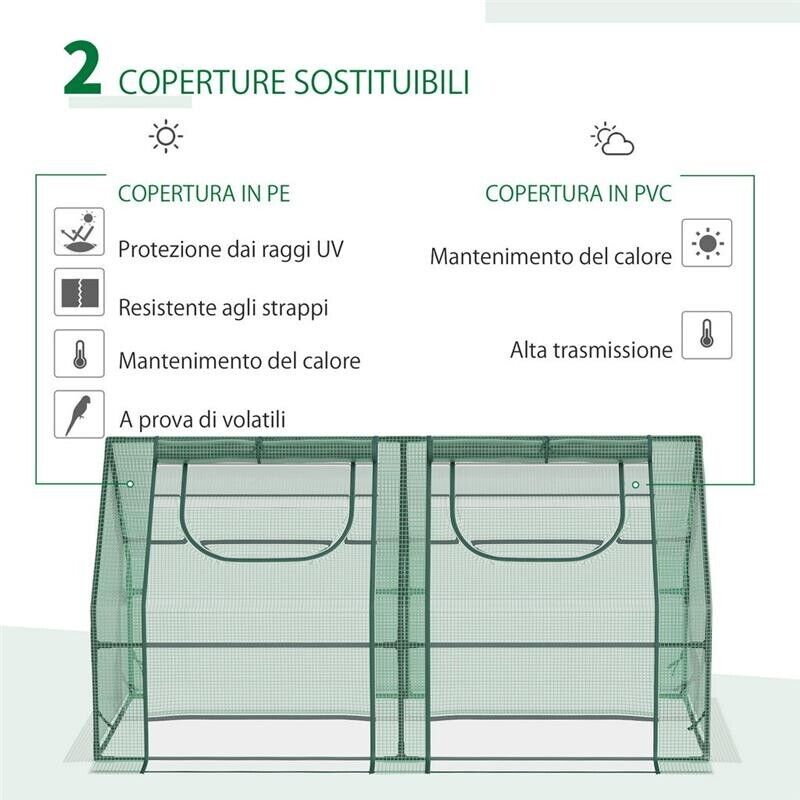 2 COPERTURE SOSTITUIBILI

COPERTURA IN PE

Protezione dai raggi UV

Resistente agli strappi

Mantenimento del calore

A prova di volatili

COPERTURA IN PVC

Mantenimento del calore

Alta trasmissione