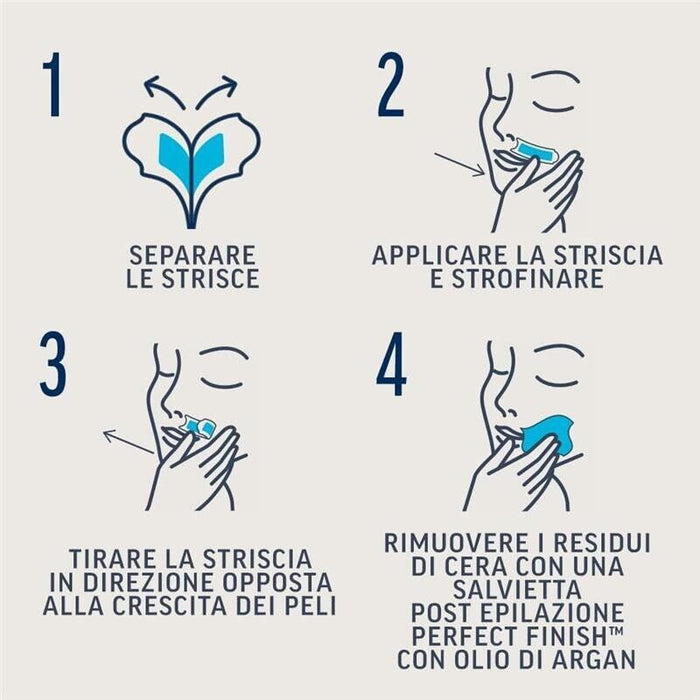 1

SEPARARE LE STRISCE

2

APPLICARE LA STRISCIA E STROFINARE

3

TIRARE LA STRISCIA IN DIREZIONE OPPOSTA ALLA CRESCITA DEI PELI

4

RIMUOVERE I RESIDUI DI CERA CON UNA SALVIETTA POST EPILAZIONE PERFECT FINISH™ CON OLIO DI ARGAN