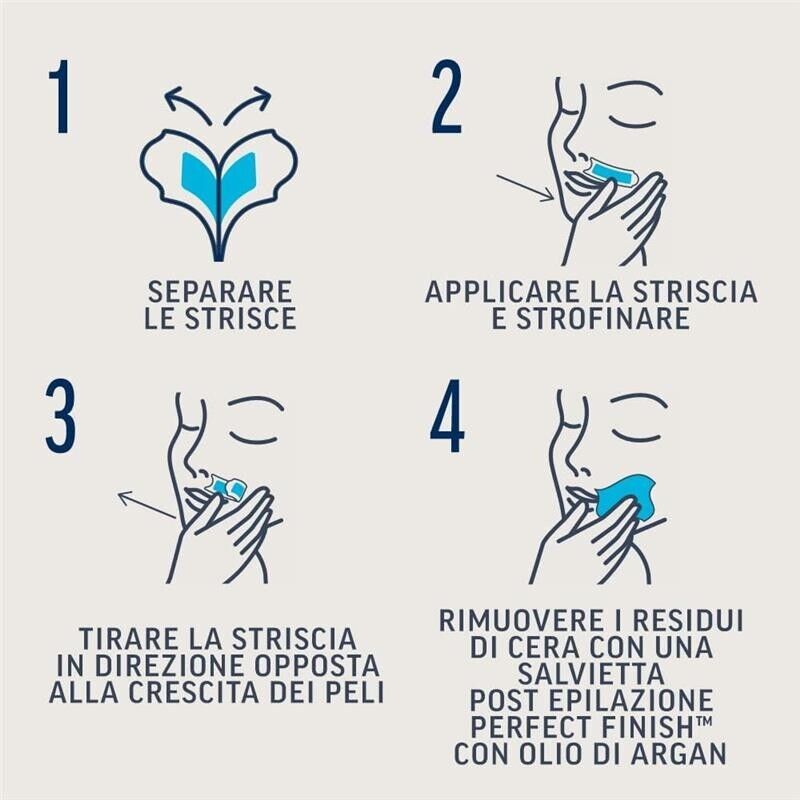 1

SEPARARE LE STRISCE

2

APPLICARE LA STRISCIA E STROFINARE

3

TIRARE LA STRISCIA IN DIREZIONE OPPOSTA ALLA CRESCITA DEI PELI

4

RIMUOVERE I RESIDUI DI CERA CON UNA SALVIETTA POST EPILAZIONE PERFECT FINISH™ CON OLIO DI ARGAN