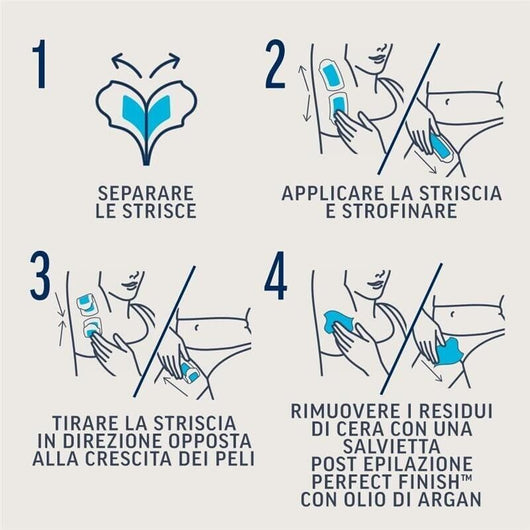 1

SEPARARE LE STRISCE

2

APPLICARE LA STRISCIA E STROFINARE

3

TIRARE LA STRISCIA IN DIREZIONE OPPOSTA ALLA CRESCITA DEI PELI

4

RIMUOVERE I RESIDUI DI CERA CON UNA SALVIETTA POST EPILAZIONE PERFECT FINISH™ CON OLIO DI ARGAN