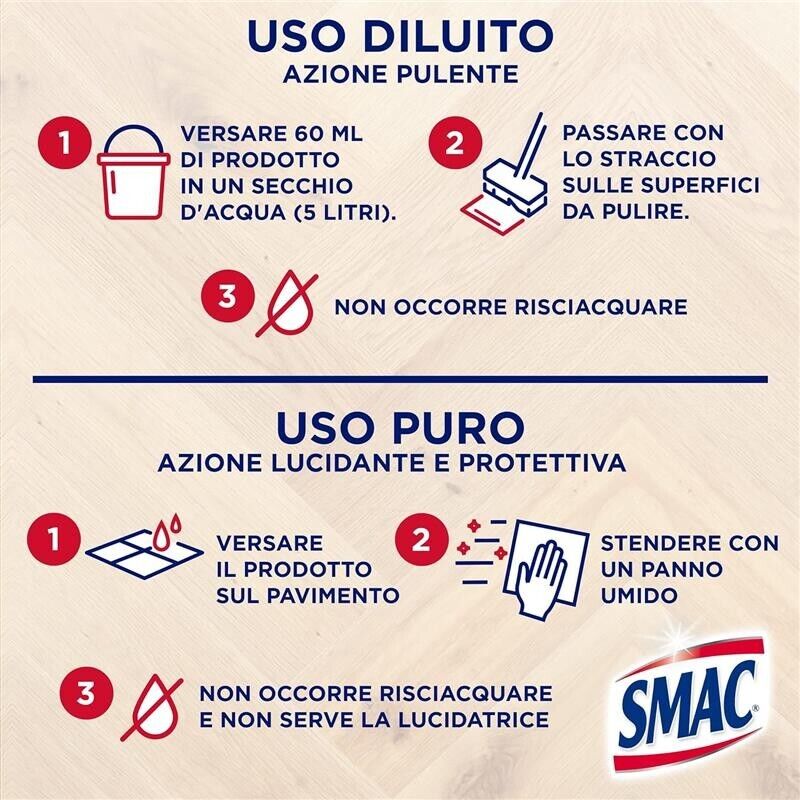 USO DILUITO
AZIONE PULENTE

1 VERSARE 60 ML DI PRODOTTO IN UN SECCHIO D'ACQUA (5 LITRI).

2 PASSARE CON LO STRACCIO SULLE SUPERFICI DA PULIRE.

3 NON OCCORRE RISCIACQUARE

USO PURO
AZIONE LUCIDANTE E PROTETTIVA

1 VERSARE IL PRODOTTO SUL PAVIMENTO

2 STENDERE CON UN PANNO UMIDO

3 NON OCCORRE RISCIACQUARE E NON SERVE LA LUCIDATRICE

SMAC®