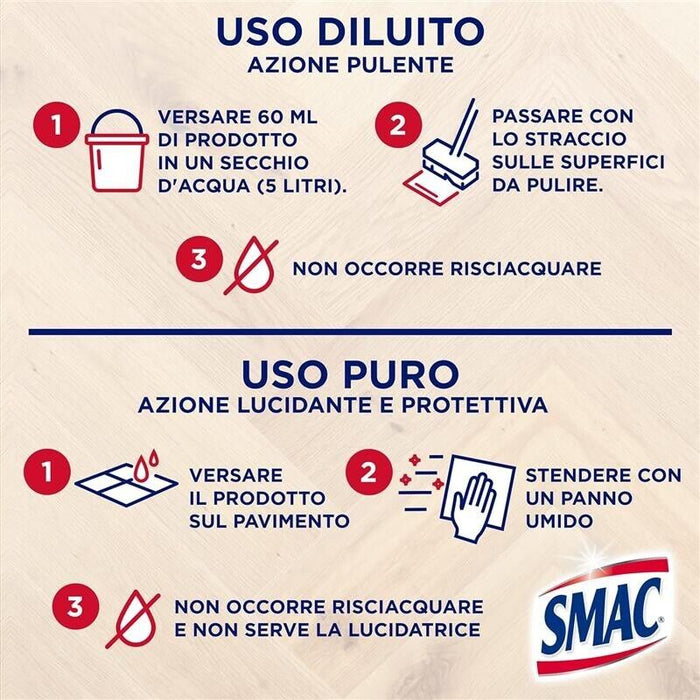 USO DILUITO
AZIONE PULENTE

1 VERSARE 60 ML DI PRODOTTO IN UN SECCHIO D'ACQUA (5 LITRI).

2 PASSARE CON LO STRACCIO SULLE SUPERFICI DA PULIRE.

3 NON OCCORRE RISCIACQUARE

USO PURO
AZIONE LUCIDANTE E PROTETTIVA

1 VERSARE IL PRODOTTO SUL PAVIMENTO

2 STENDERE CON UN PANNO UMIDO

3 NON OCCORRE RISCIACQUARE E NON SERVE LA LUCIDATRICE

SMAC®