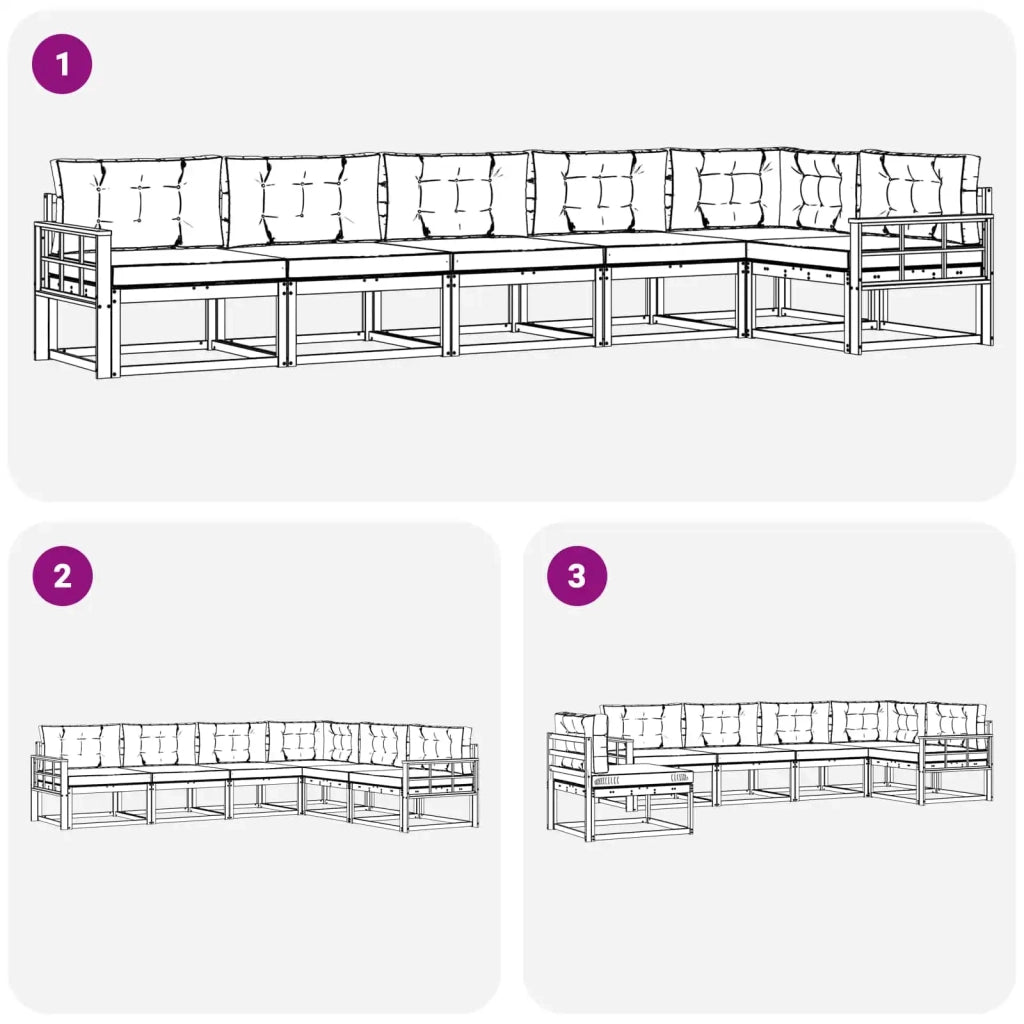 1

2

3