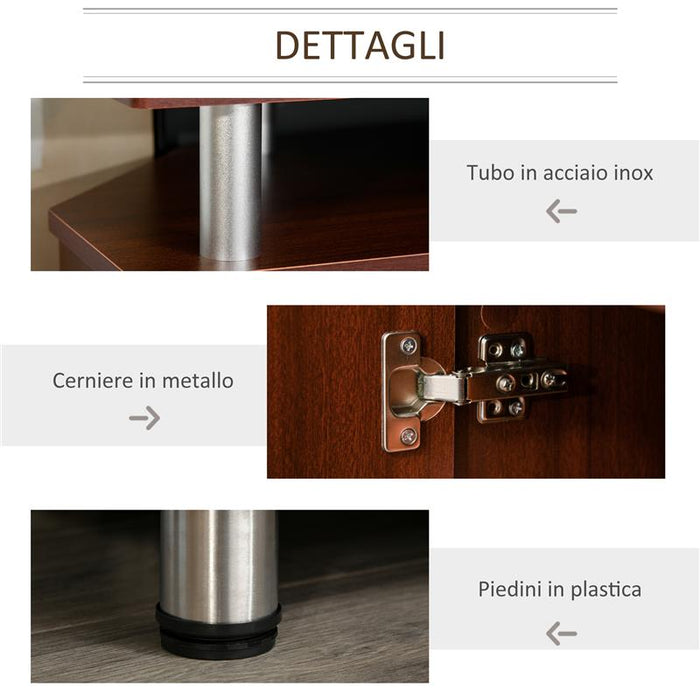 DETTAGLI

Tubo in acciaio inox

Cerniere in metallo

Piedini in plastica