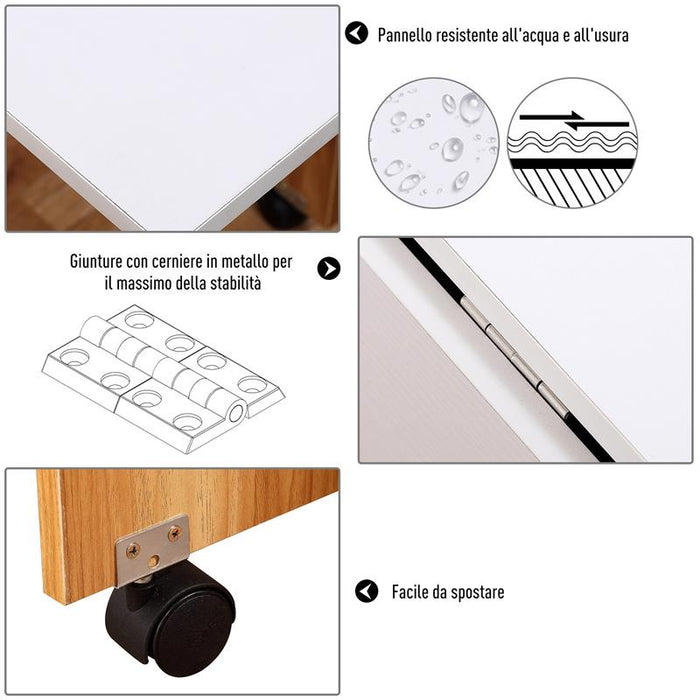 Pannello resistente all'acqua e all'usura

Giunture con cerniere in metallo per il massimo della stabilità

Facile da spostare