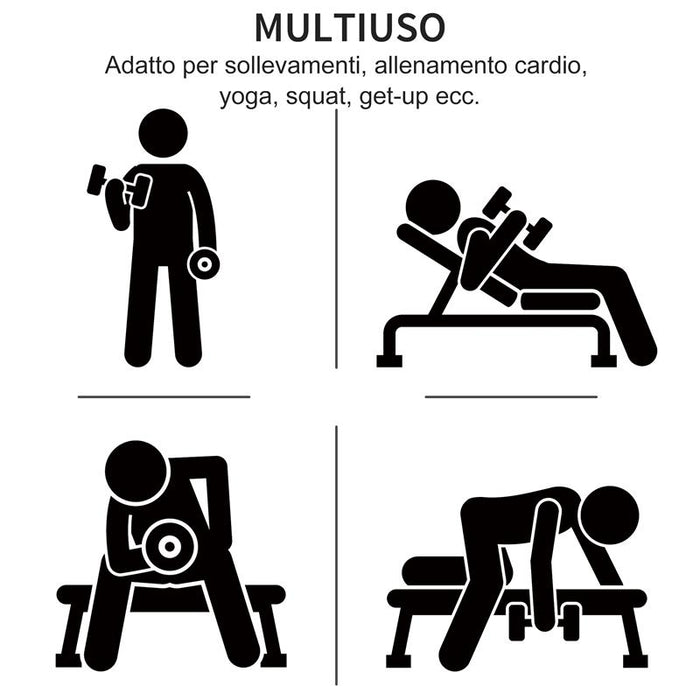 MULTIUSO

Adatto per sollevamenti, allenamento cardio, yoga, squat, get-up ecc.