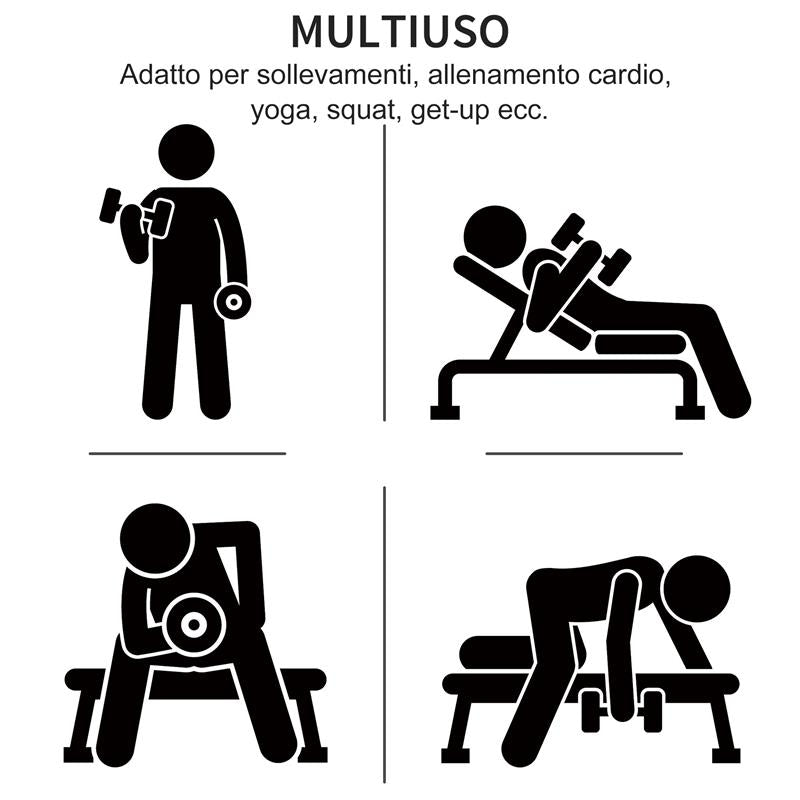 MULTIUSO

Adatto per sollevamenti, allenamento cardio, yoga, squat, get-up ecc.