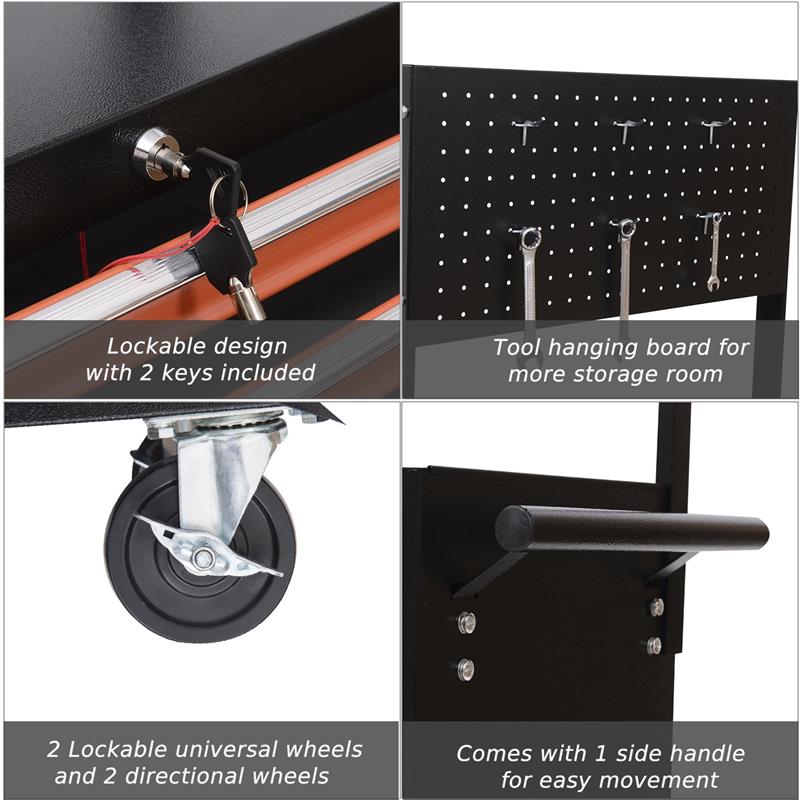 Lockable design with 2 keys included

Tool hanging board for more storage room

2 Lockable universal wheels and 2 directional wheels

Comes with 1 side handle for easy movement