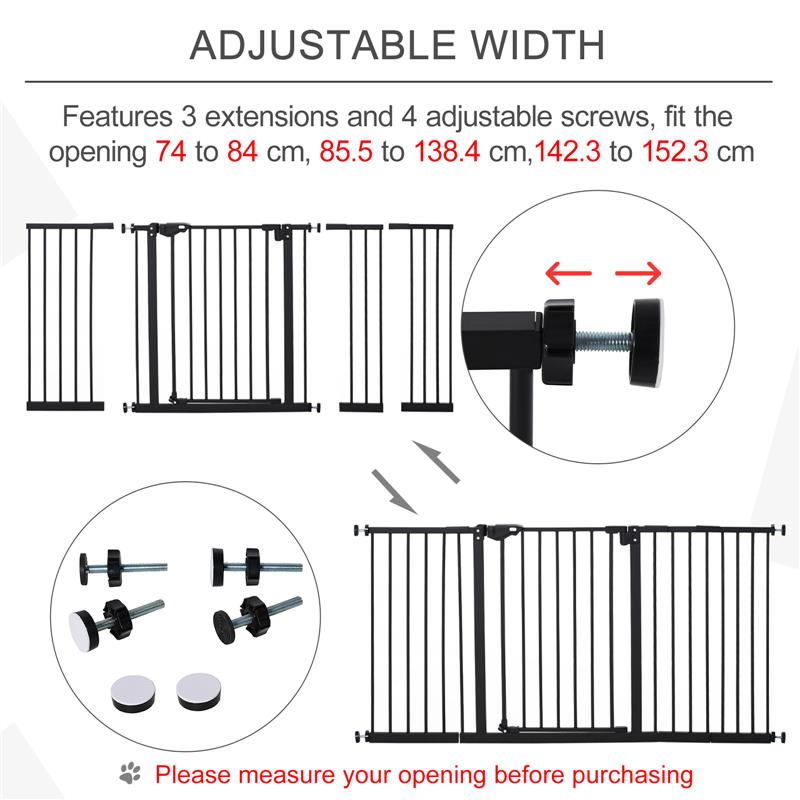 ADJUSTABLE WIDTH

Features 3 extensions and 4 adjustable screws, fit the opening 74 to 84 cm, 85.5 to 138.4 cm,142.3 to 152.3 cm

Please measure your opening before purchasing