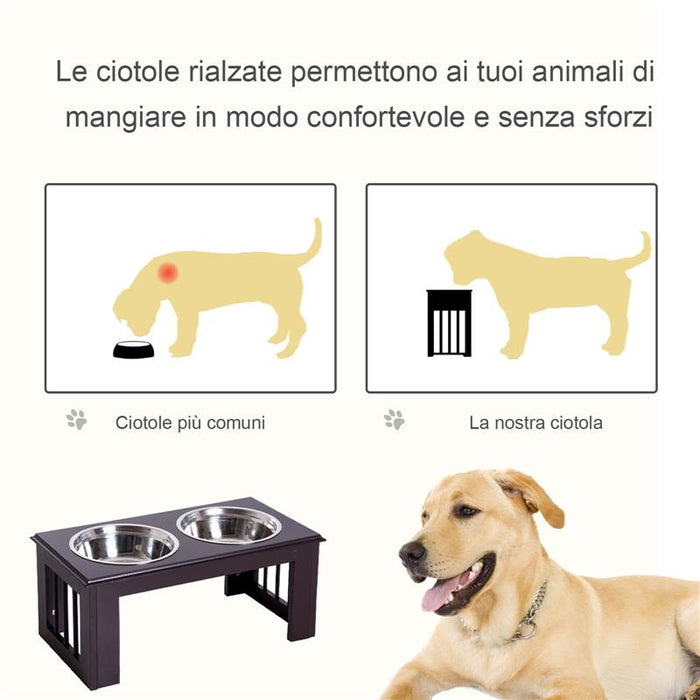 Le ciotole rialzate permettono ai tuoi animali di mangiare in modo confortevole e senza sforzi

Ciotole più comuni

La nostra ciotola