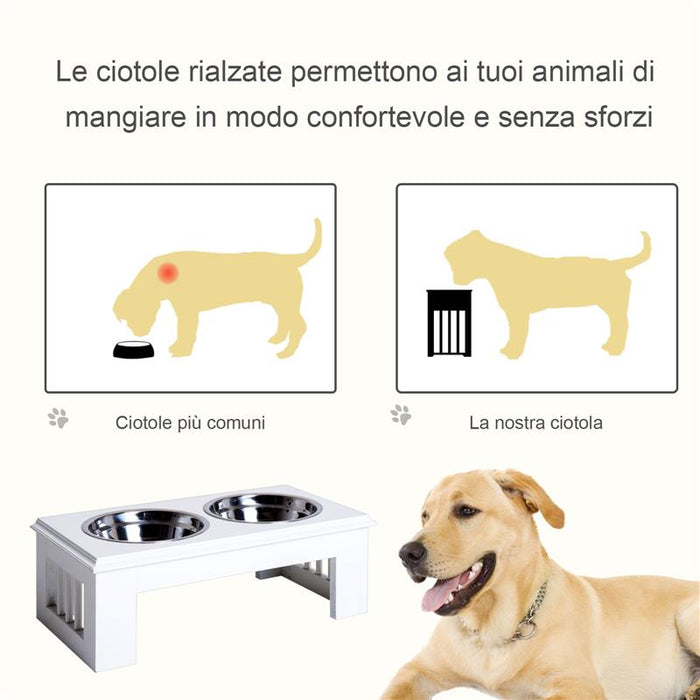 Le ciotole rialzate permettono ai tuoi animali di mangiare in modo confortevole e senza sforzi

Ciotole più comuni

La nostra ciotola