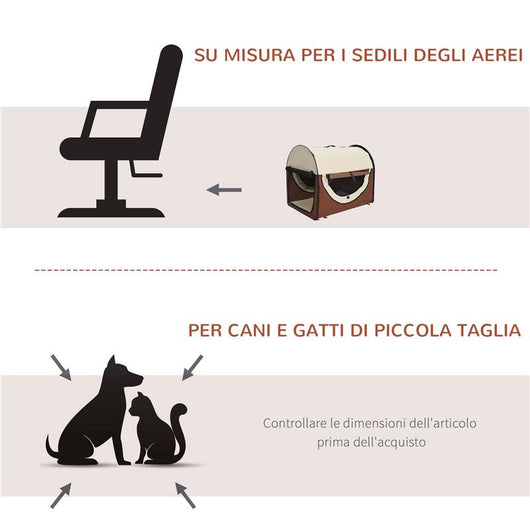 SU MISURA PER I SEDILI DEGLI AEREI

PER CANI E GATTI DI PICCOLA TAGLIA

Controllare le dimensioni dell'articolo prima dell'acquisto