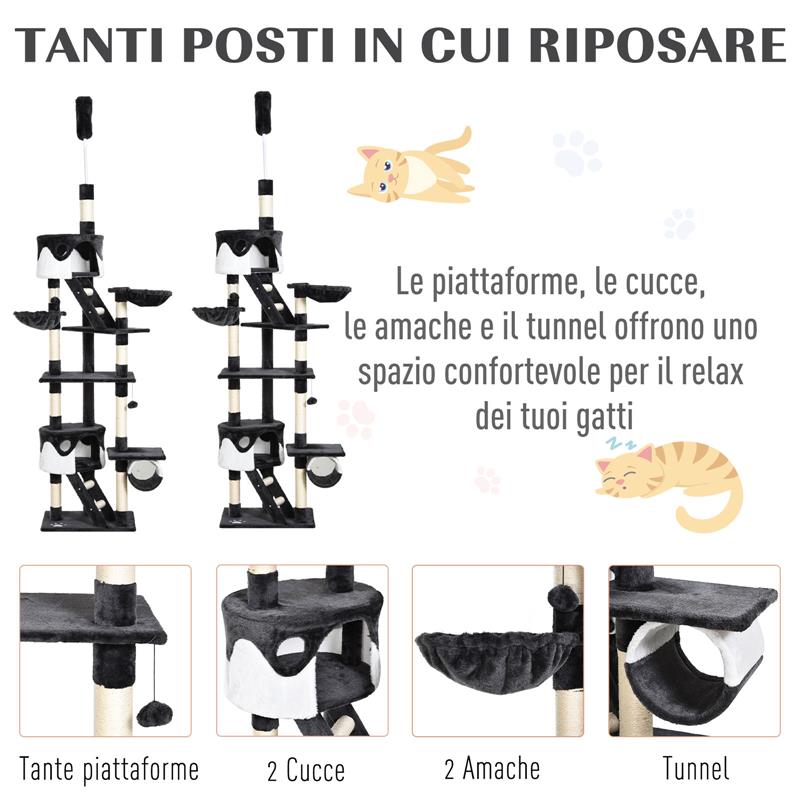 TANTI POSTI IN CUI RIPOSARE

Le piattaforme, le cucce, le amache e il tunnel offrono uno spazio confortevole per il relax dei tuoi gatti

Tante piattaforme

2 Cucce

2 Amache

Tunnel