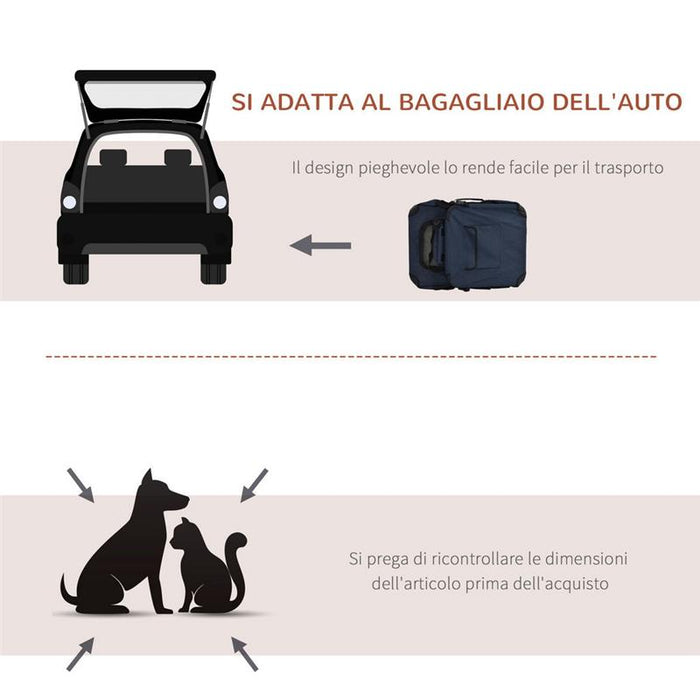 SI ADATTA AL BAGAGLIAIO DELL'AUTO

Il design pieghevole lo rende facile per il trasporto

Si prega di ricontrollare le dimensioni dell'articolo prima dell'acquisto