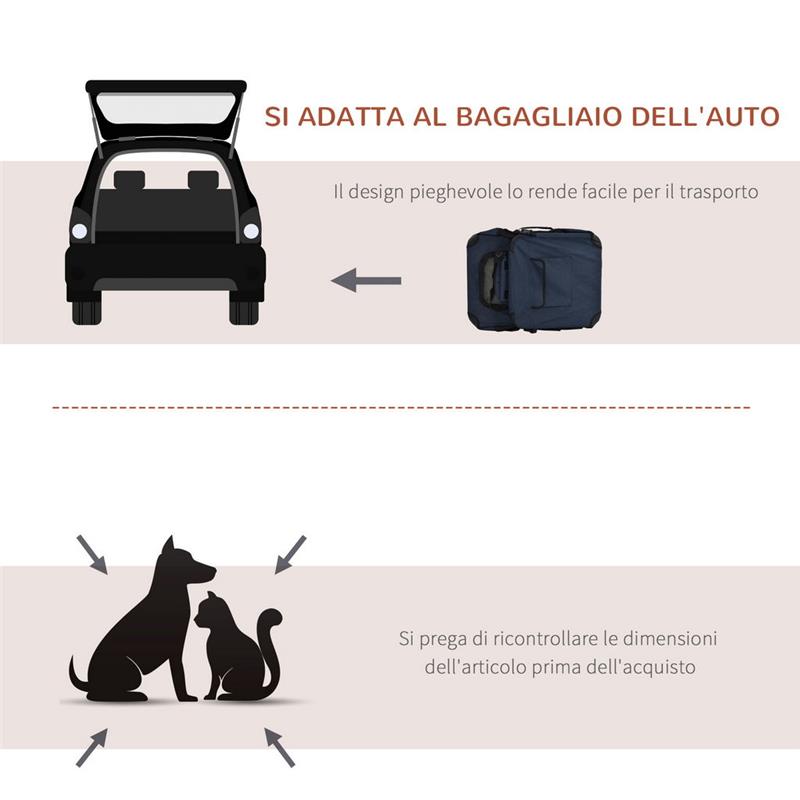 SI ADATTA AL BAGAGLIAIO DELL'AUTO

Il design pieghevole lo rende facile per il trasporto

Si prega di ricontrollare le dimensioni dell'articolo prima dell'acquisto