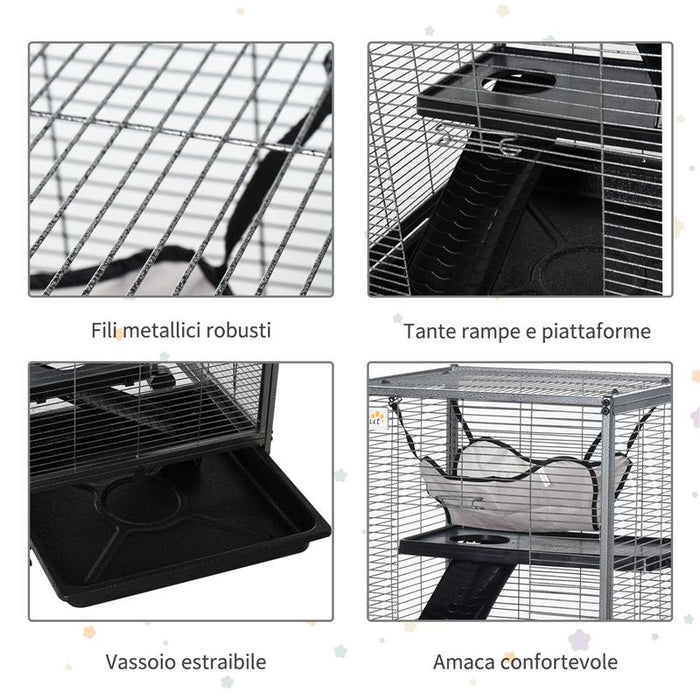 Fili metallici robusti

Tante rampe e piattaforme

Vassoio estraibile

Amaca confortevole