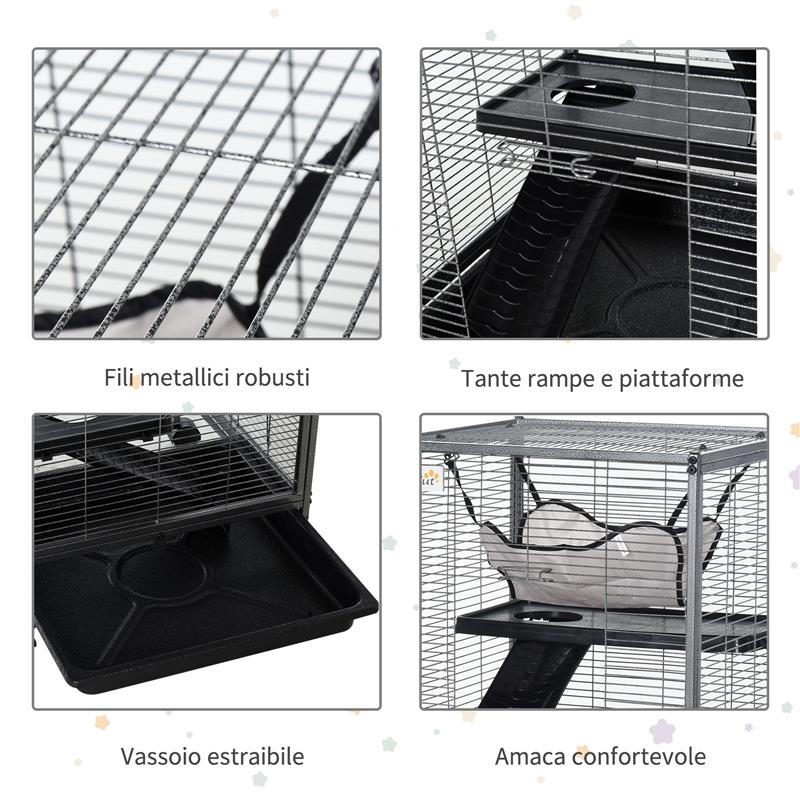 Fili metallici robusti

Tante rampe e piattaforme

Vassoio estraibile

Amaca confortevole