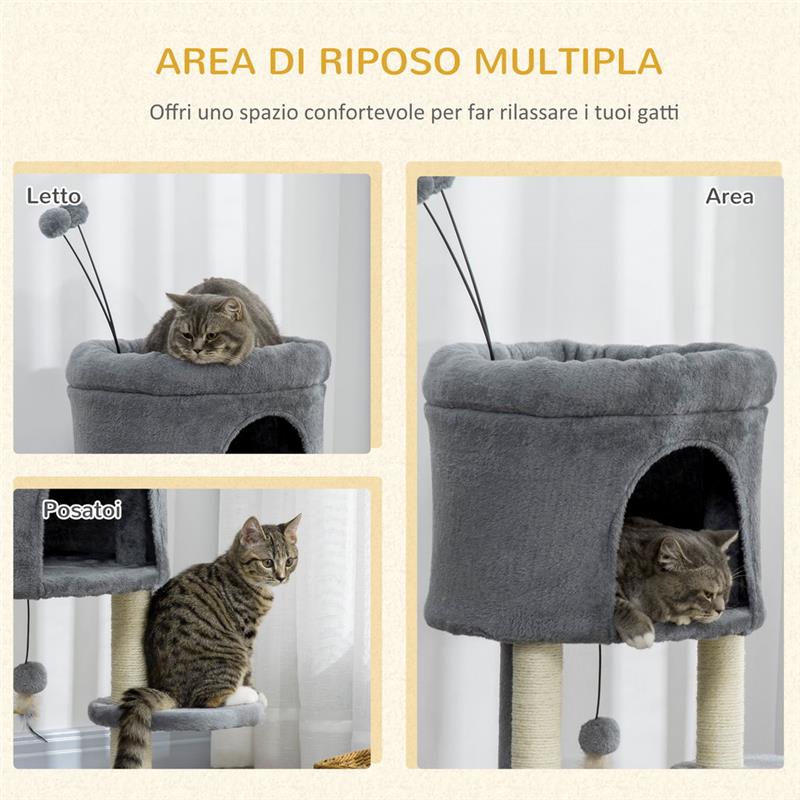 AREA DI RIPOSO MULTIPLA

Offri uno spazio confortevole per far rilassare i tuoi gatti

Letto

Area

Posatoi