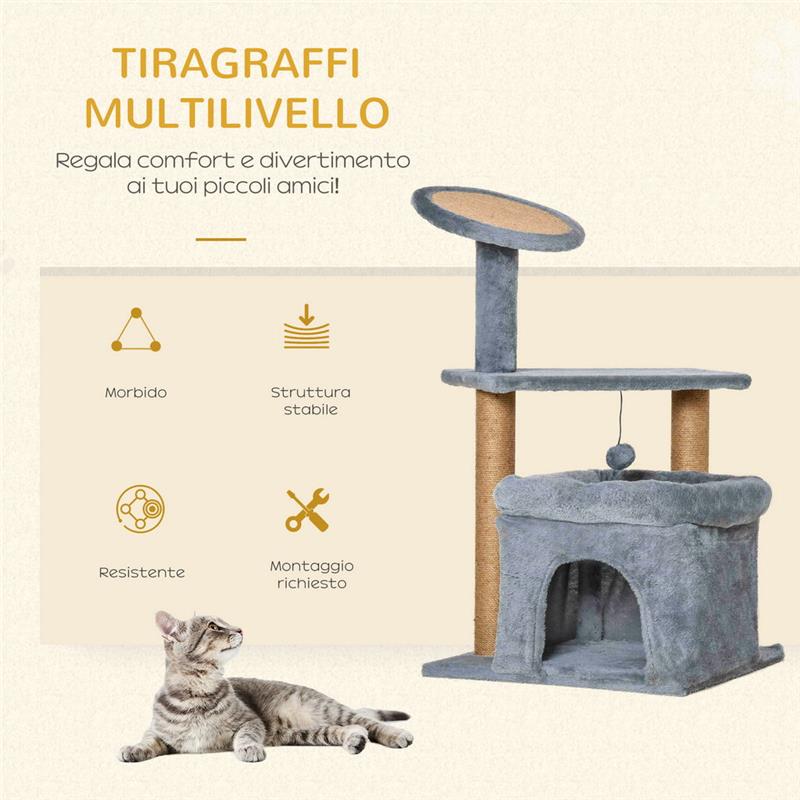 TIRAGRAFFI MULTILIVELLO

Regala comfort e divertimento ai tuoi piccoli amici!

Morbido

Struttura stabile

Resistente

Montaggio richiesto