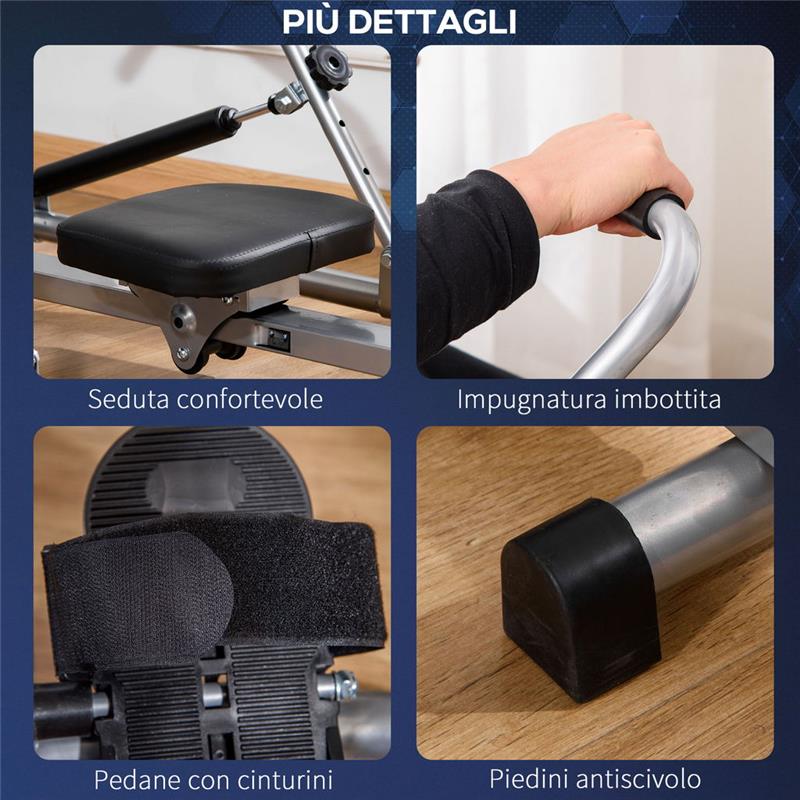 PIÙ DETTAGLI

Seduta confortevole

Impugnatura imbottita

Pedane con cinturini

Piedini antiscivolo