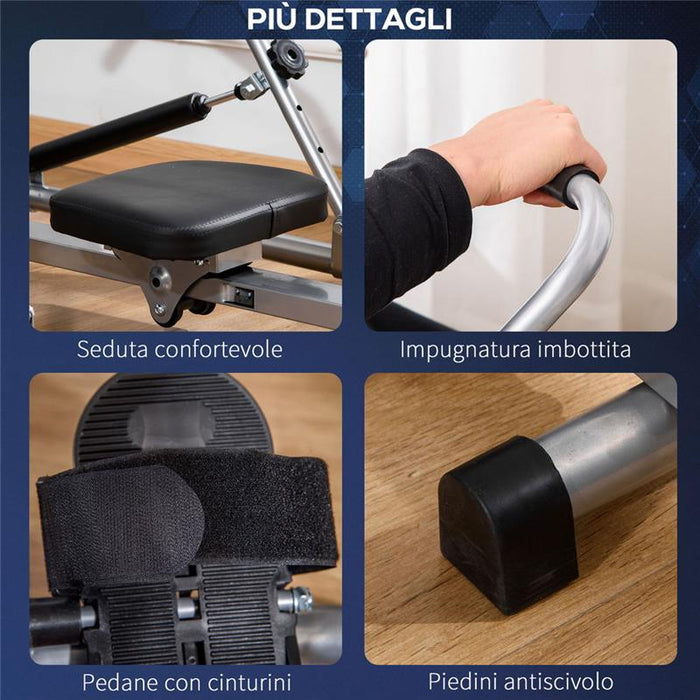 PIÙ DETTAGLI

Seduta confortevole

Impugnatura imbottita

Pedane con cinturini

Piedini antiscivolo