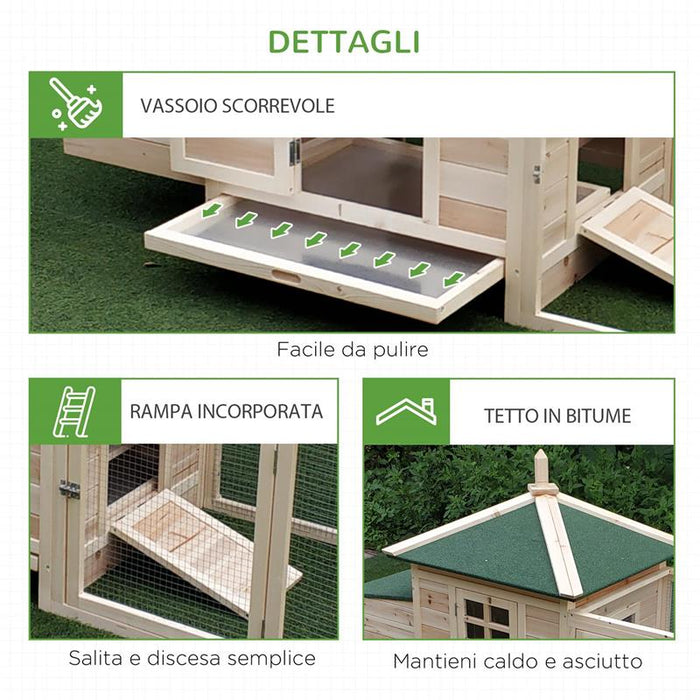 DETTAGLI

VASSOIO SCORREVOLE

Facile da pulire

RAMPA INCORPORATA

Salita e discesa semplice

TETTO IN BITUME

Mantieni caldo e asciutto